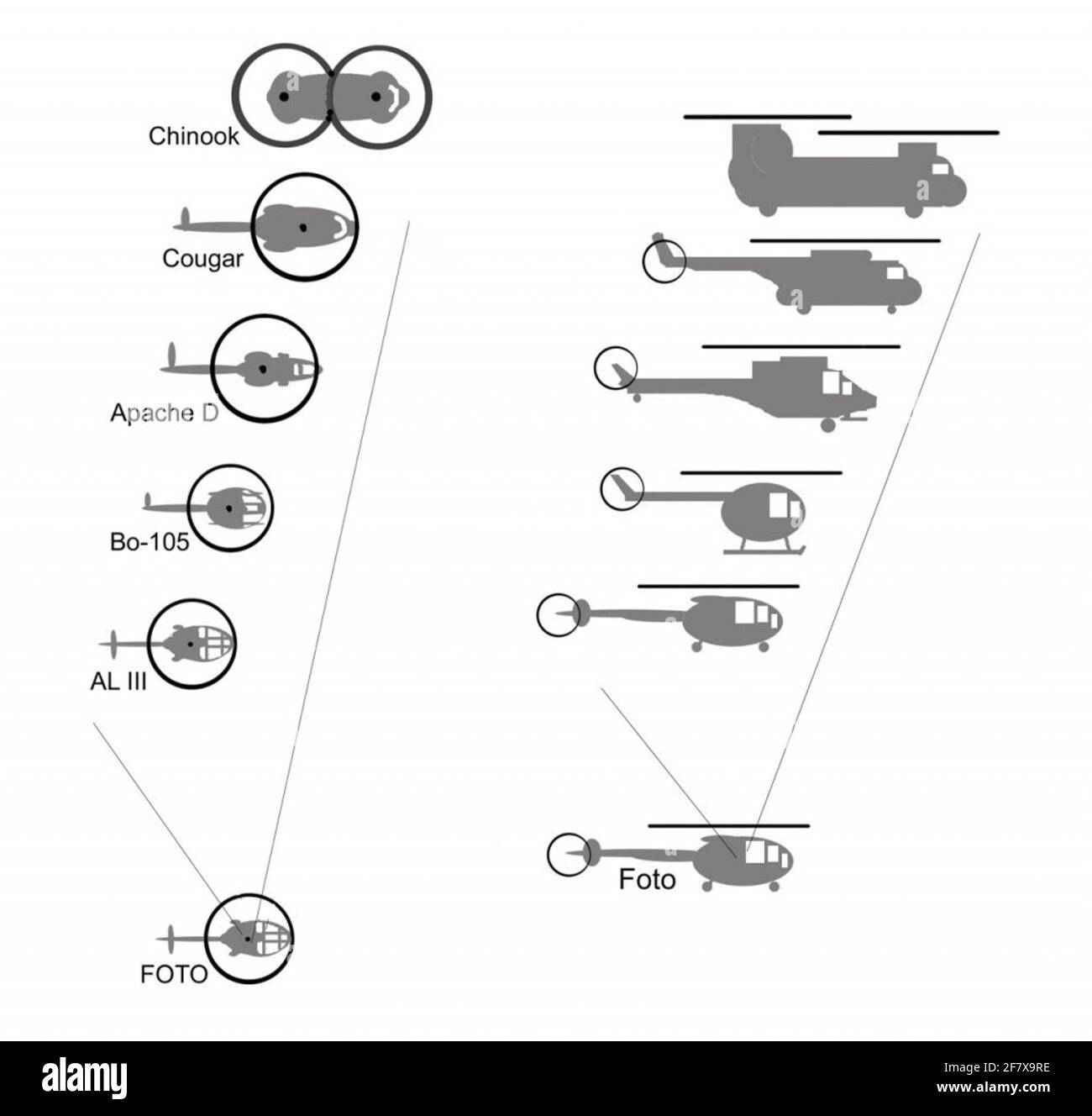 Chinook

Cougar

Apache D

Bo-105

AL III

FOTO

Foto

alamy

Image ID: 2F7X9RE
www.alamy.com