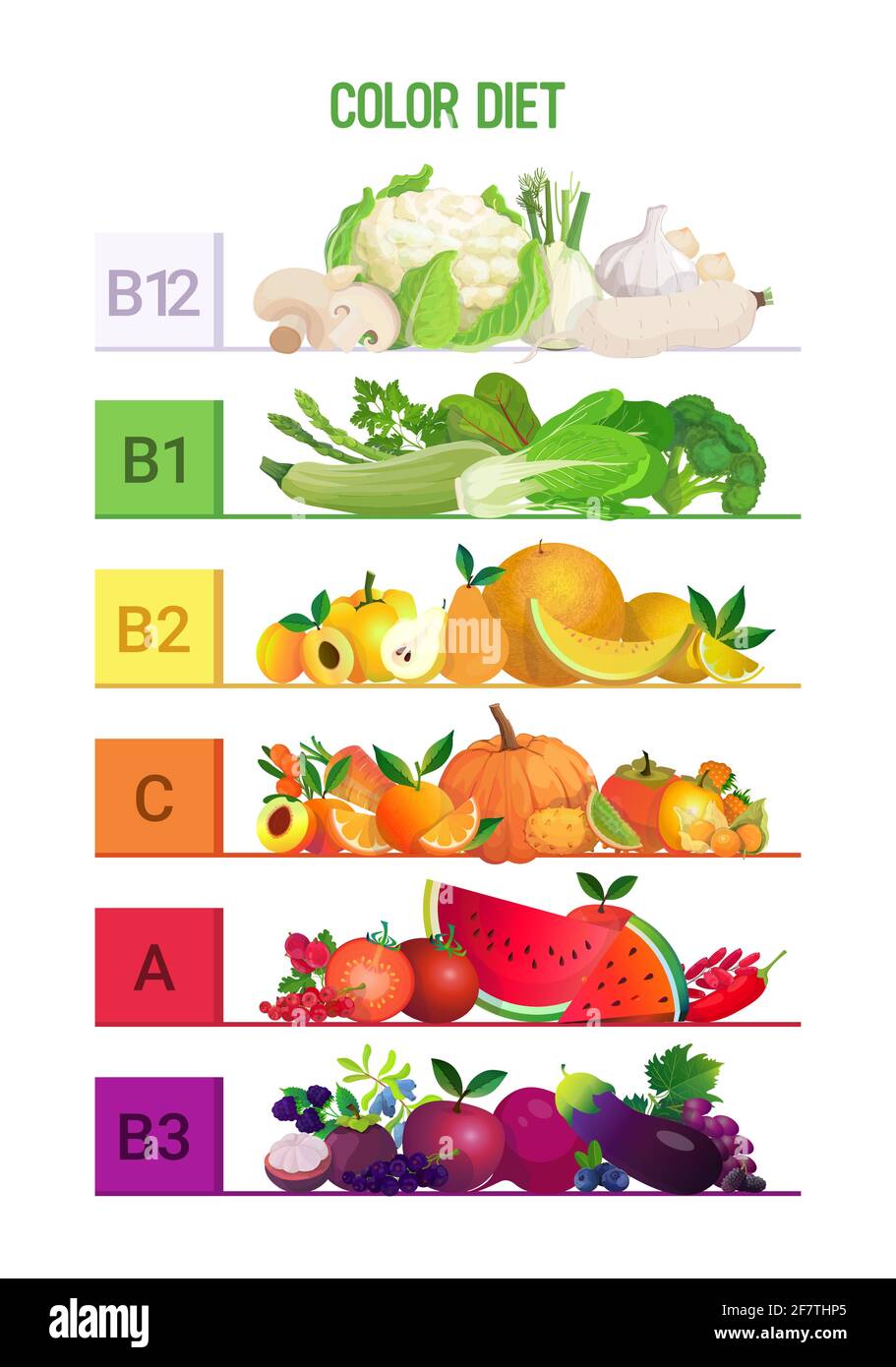 COLOR DIET

B12

B1

B2

C

A

B3

alamy

Image ID: 2F7THP5
www.alamy.com