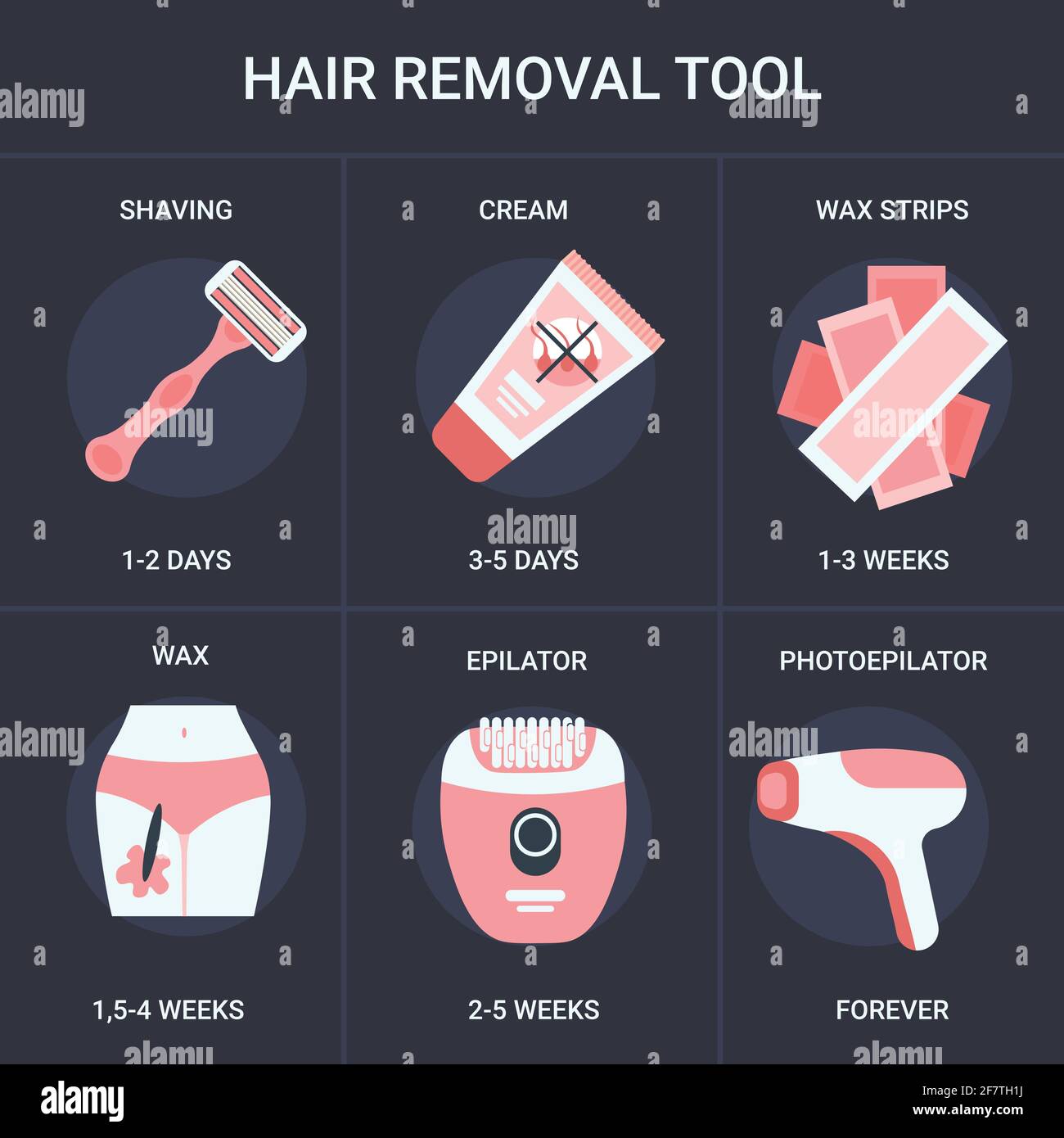 HAIR REMOVAL TOOL

SHAVING

1-2 DAYS

CREAM

3-5 DAYS

WAX STRIPS

1-3 WEEKS

WAX

1,5-4 WEEKS

EPILATOR

2-5 WEEKS

PHOTOEPILATOR

FOREVER

alamy

Image ID: 2F7TH1J
www.alamy.com