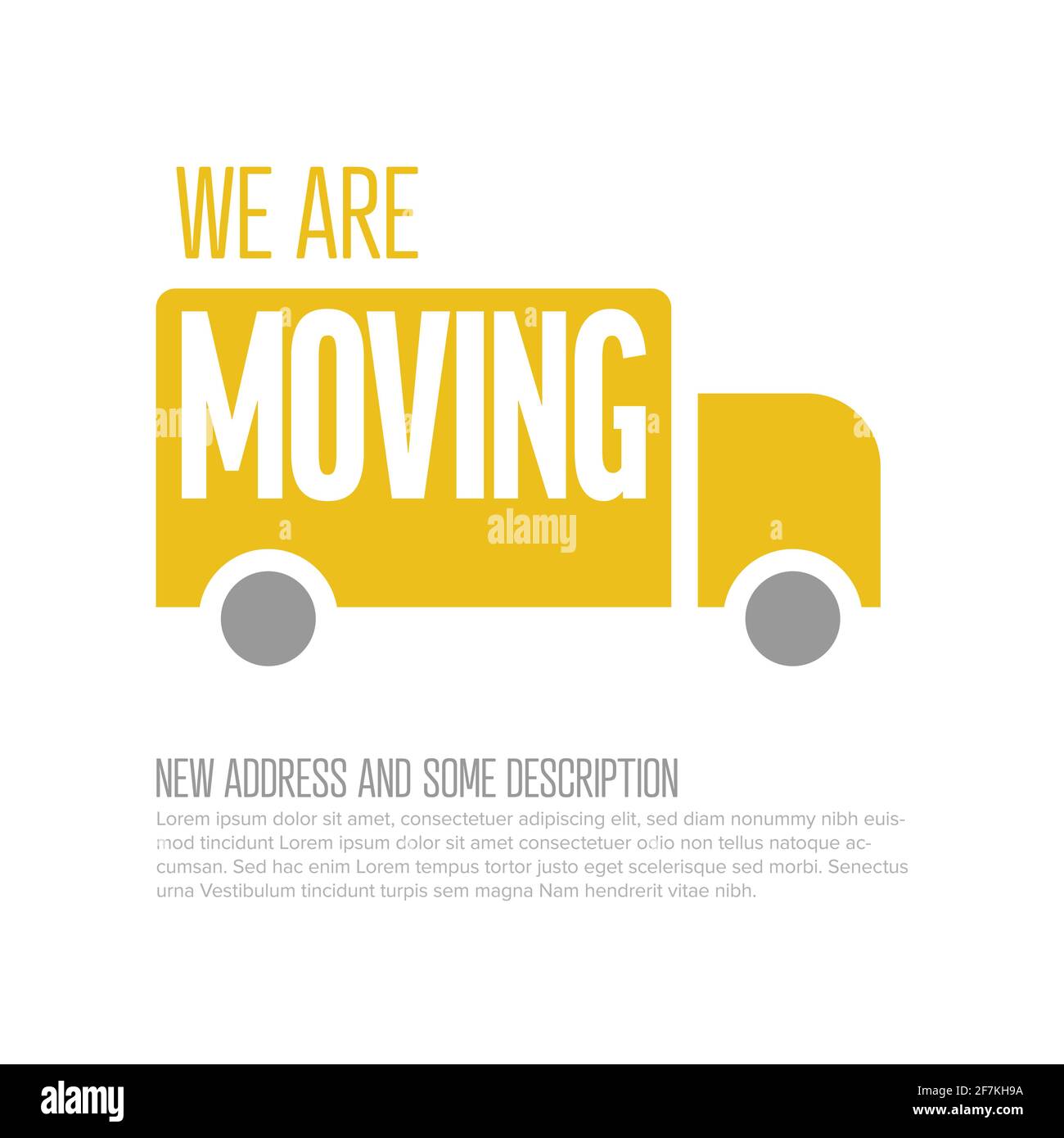 WE ARE

MOVING

alamy

NEW ADDRESS AND SOME DESCRIPTION

Lorem ipsum dolor sit amet, consectetuer adipiscing elit, sed diam nonummy nibh euismod tincidunt Lorem ipsum dolor sit amet consectetuer odio non tellus natoque accumsan. Sed hac enim Lorem tempus tortor justo eget scelerisque sed morbi. Senectus urna Vestibulum tincidunt turpis sem magna Nam hendrerit vitae nibh.

alamy

Image ID: 2F7KH9A
www.alamy.com