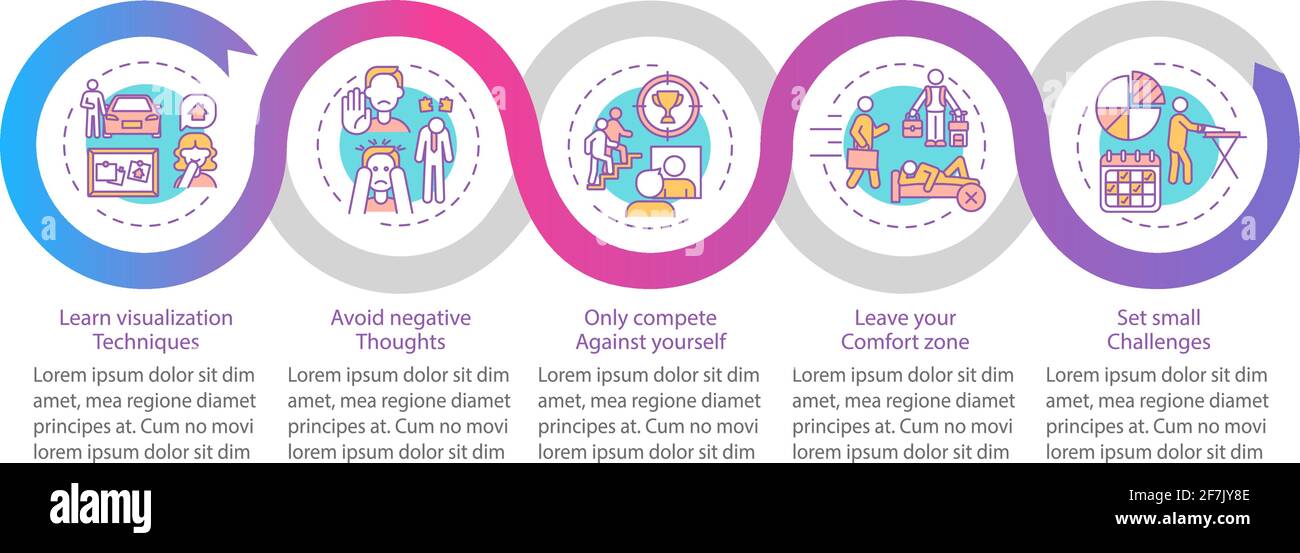 Learn visualization Techniques

Lorem ipsum dolor sit dim amet, mea regione diamet principes at. Cum no movi lorem ipsum dolor sit dim

Avoid negative Thoughts

Lorem ipsum dolor sit dim amet, mea regione diamet principes at. Cum no movi lorem ipsum dolor sit dim

Only compete Against yourself

Lorem ipsum dolor sit dim amet, mea regione diamet principes at. Cum no movi lorem ipsum dolor sit dim

Leave your Comfort zone

Lorem ipsum dolor sit dim amet, mea regione diamet principes at. Cum no movi lorem ipsum dolor sit dim

Set small Challenges

Lorem ipsum dolor sit dim amet, mea regione diamet principes at. Cum no movi lorem ipsum dolor sit dim

alamy

Image ID: 2F7JY8E
www.alamy.com