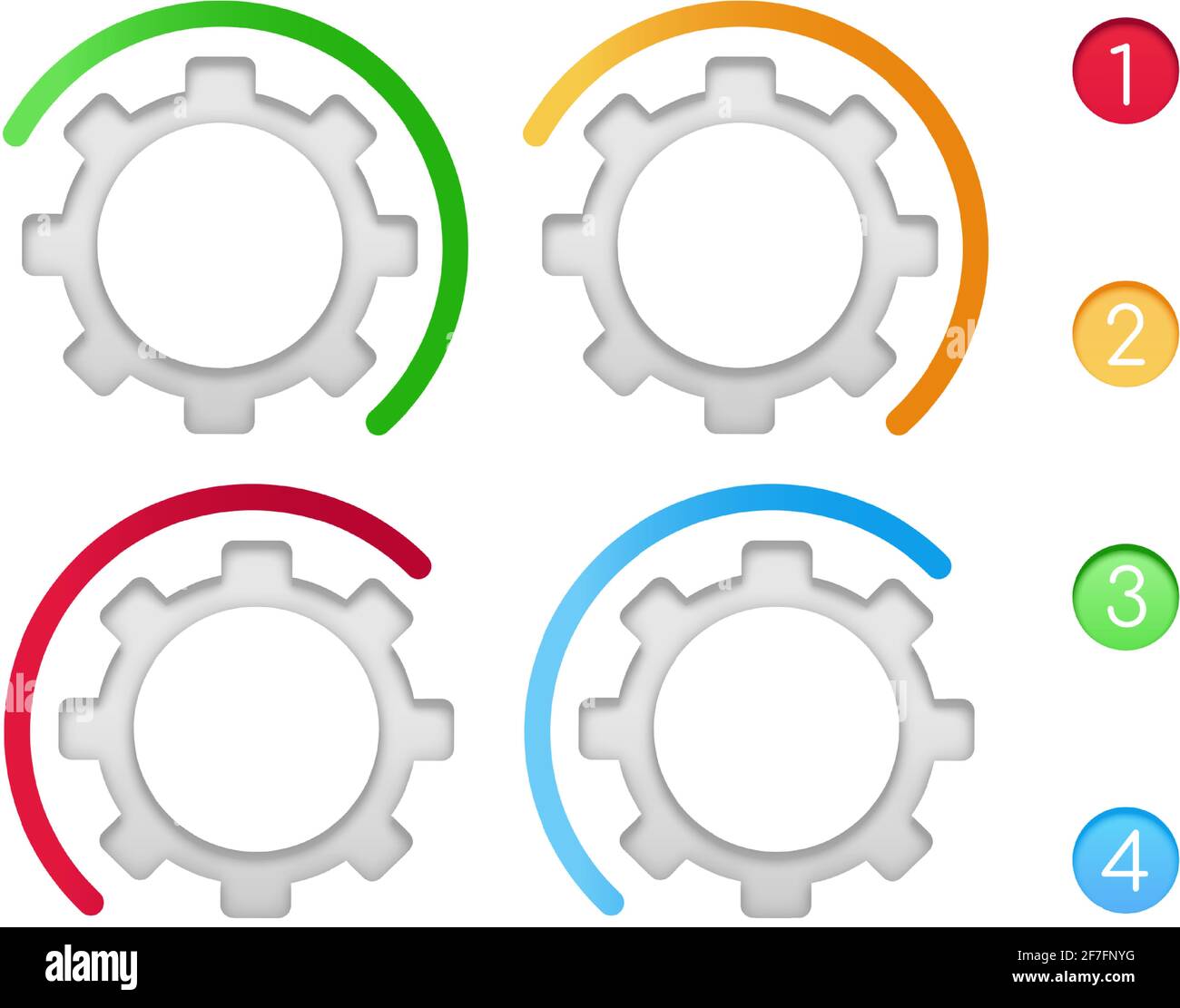 1

2

3

4

alamy

Image ID: 2F7FNYG
www.alamy.com