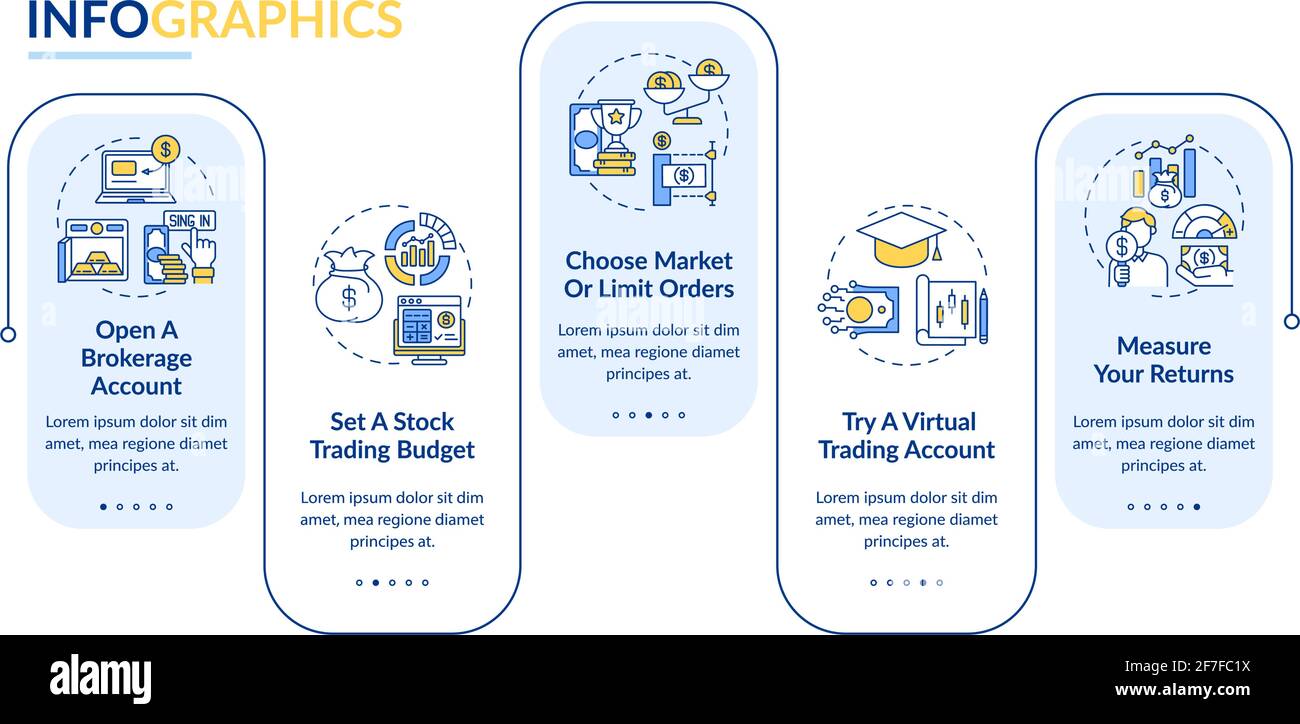 INFOGRAPHICS

SING IN

Open A Brokerage Account

Lorem ipsum dolor sit dim amet, mea regione diamet principes at.

Set A Stock Trading Budget

Lorem ipsum dolor sit dim amet, mea regione diamet principes at.

Choose Market Or Limit Orders

Lorem ipsum dolor sit dim amet, mea regione diamet principes at.

Try A Virtual Trading Account

Lorem ipsum dolor sit dim amet, mea regione diamet principes at.

Measure Your Returns

Lorem ipsum dolor sit dim amet, mea regione diamet principes at.

alamy

Image ID: 2F7FC1X
www.alamy.com