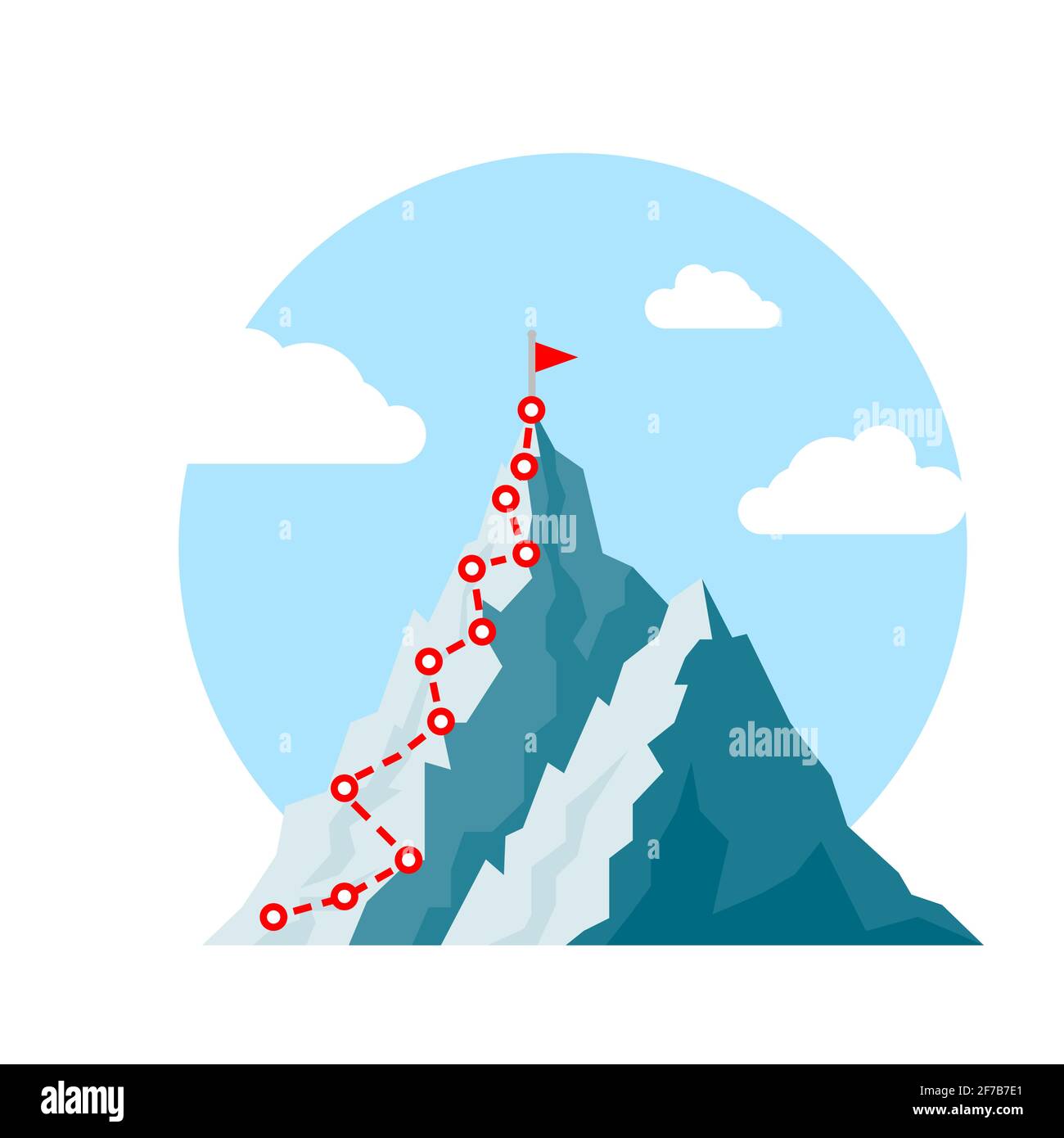 alamy
alamy
alamy
alamy
Image ID: 2F7B7E1
www.alamy.com