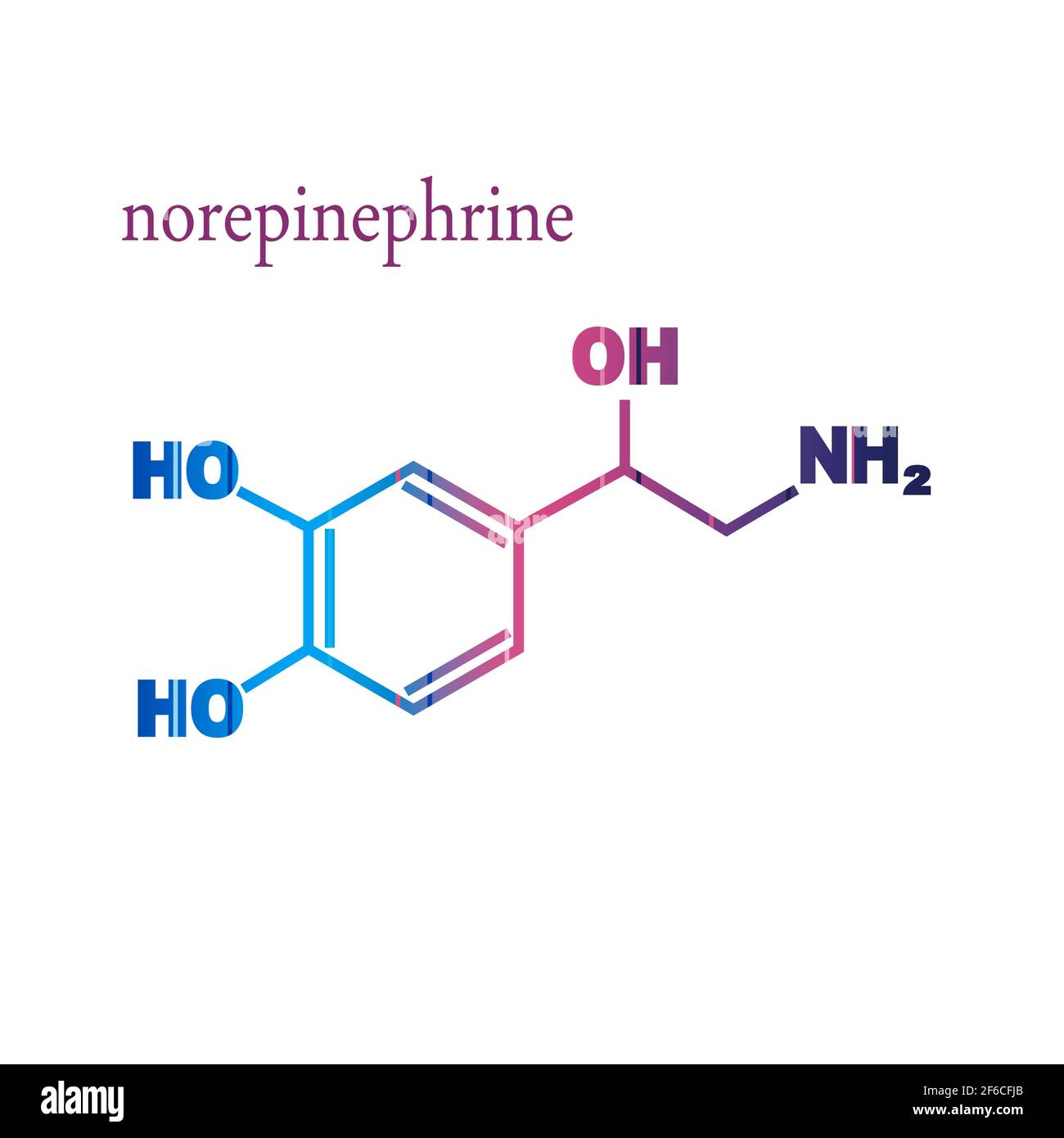 norepinephrine

OH

HO

$NH_2$

HO

alamy

Image ID: 2F6CFJB
www.alamy.com