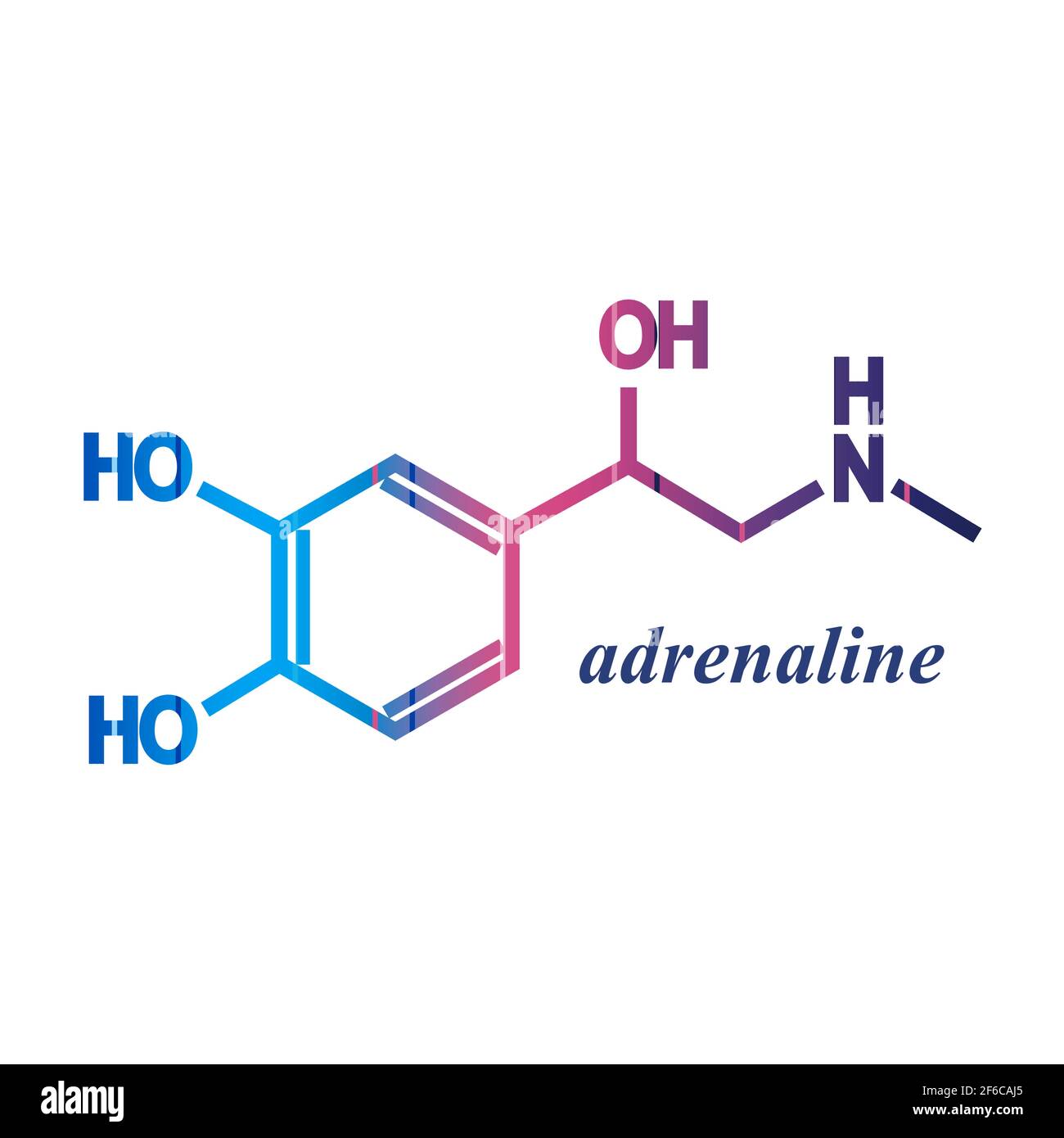 OH

H
N

HO

HO

adrenaline

alamy

Image ID: 2F6CAJ5
www.alamy.com