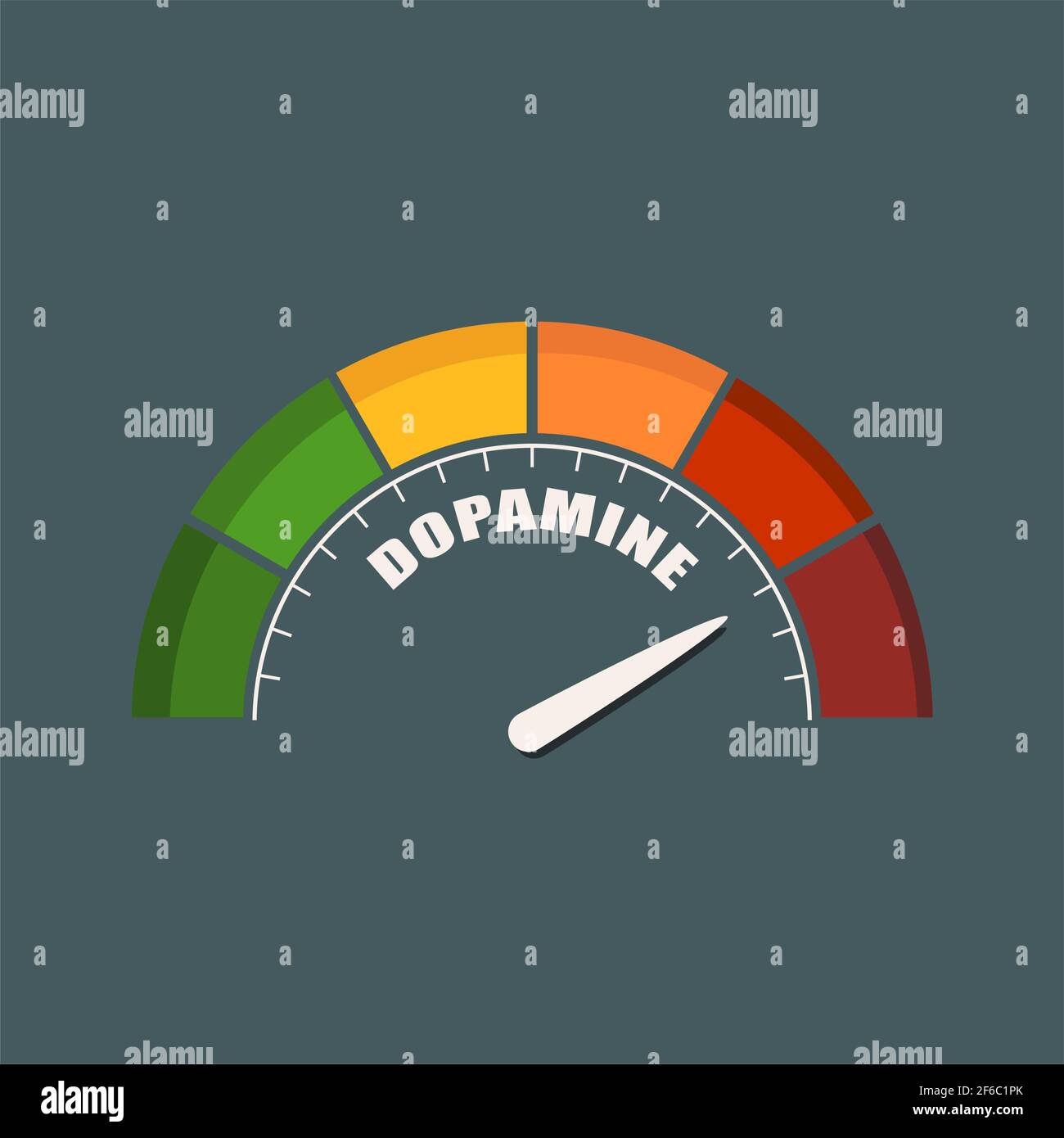 DOPAMINE

alamy

Image ID: 2F6C1PK
www.alamy.com