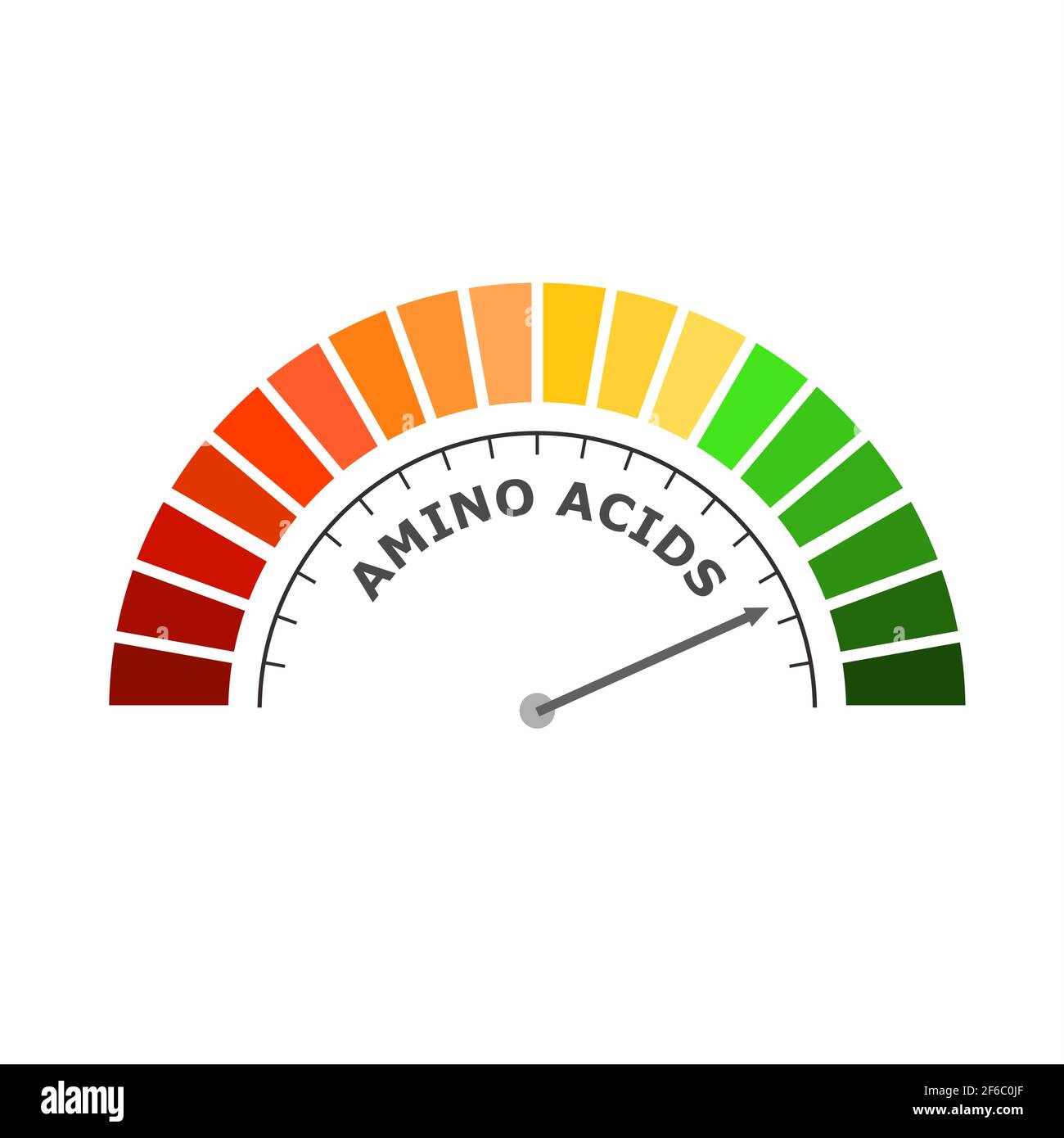 AMINO ACIDS

alamy

Image ID: 2F6C0JF
www.alamy.com