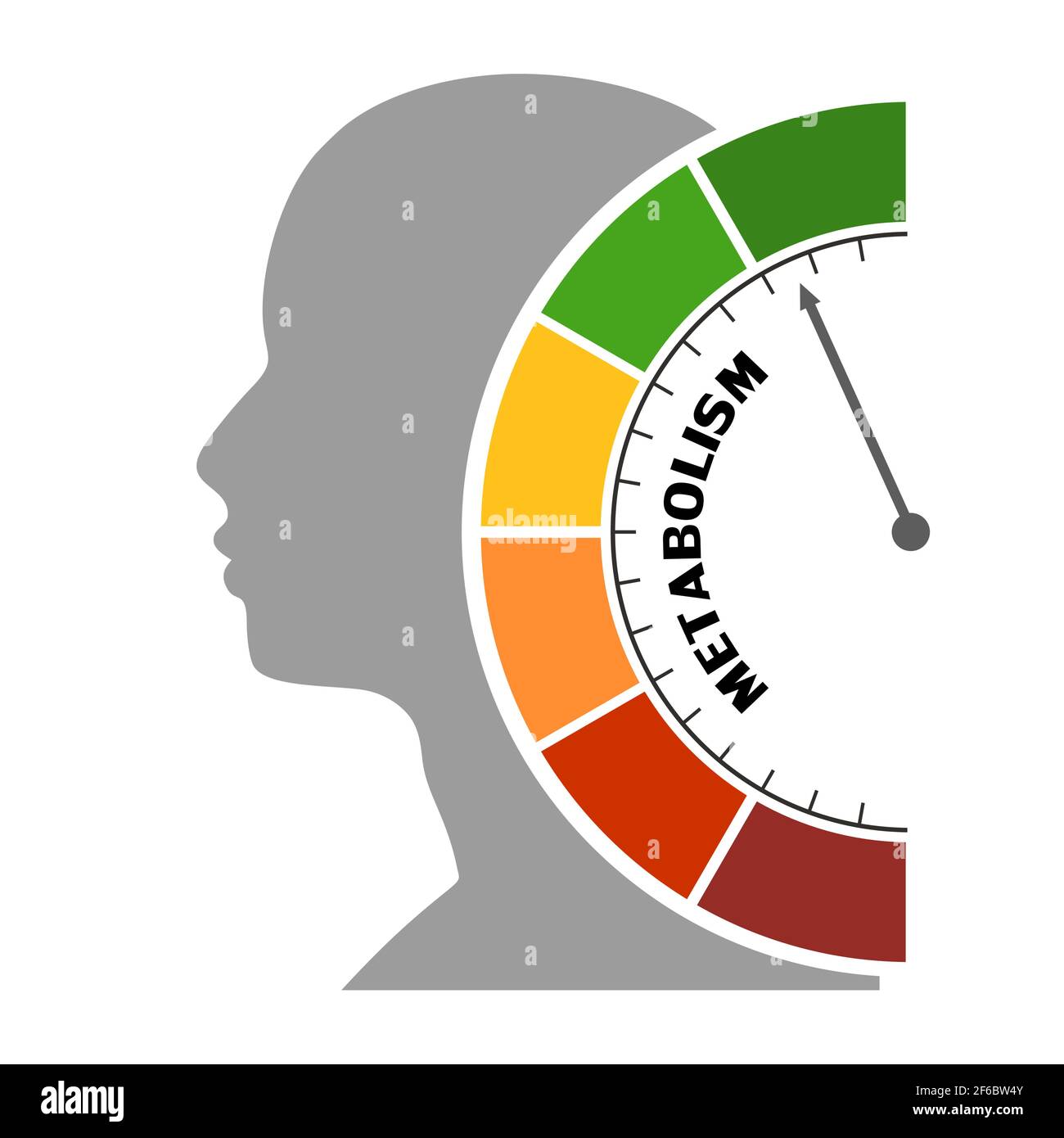 METABOLISM

alamy

alamy

Image ID: 2F6BW4Y
www.alamy.com