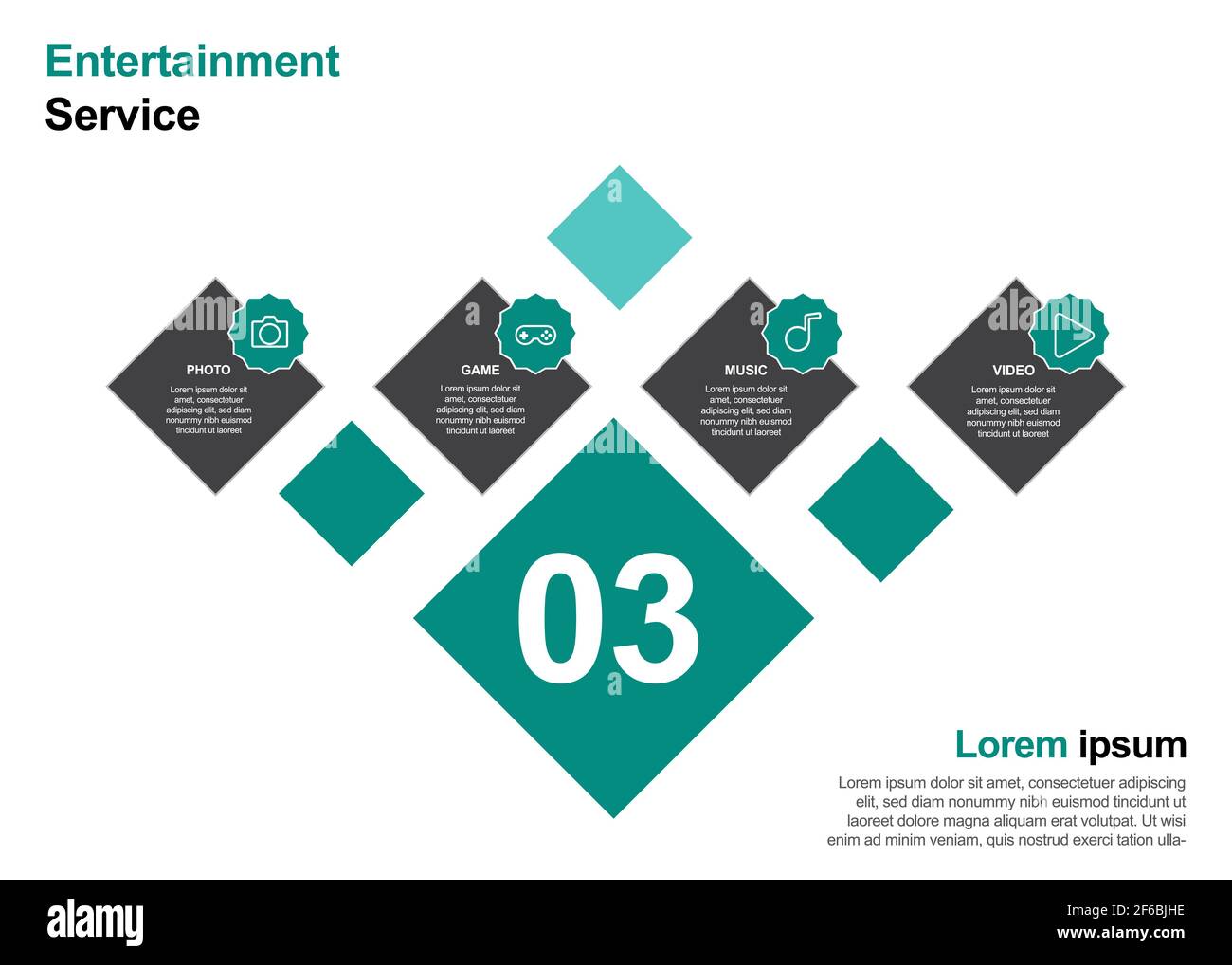 Entertainment
Service

PHOTO
Lorem ipsum dolor sit amet, consectetuer adipiscing elit, sed diam nonummy nibh euismod tincidunt ut laoreet

GAME
Lorem ipsum dolor sit amet, consectetuer adipiscing elit, sed diam nonummy nibh euismod tincidunt ut laoreet

MUSIC
Lorem ipsum dolor sit amet, consectetuer adipiscing elit, sed diam nonummy nibh euismod tincidunt ut laoreet

VIDEO
Lorem ipsum dolor sit amet, consectetuer adipiscing elit, sed diam nonummy nibh euismod tincidunt ut laoreet

03

Lorem ipsum
Lorem ipsum dolor sit amet, consectetuer adipiscing elit, sed diam nonummy nibh euismod tincidunt ut laoreet dolore magna aliquam erat volutpat. Ut wisi enim ad minim veniam, quis nostrud exerci tation ulla-

alamy
Image ID: 2F6BJHE
www.alamy.com