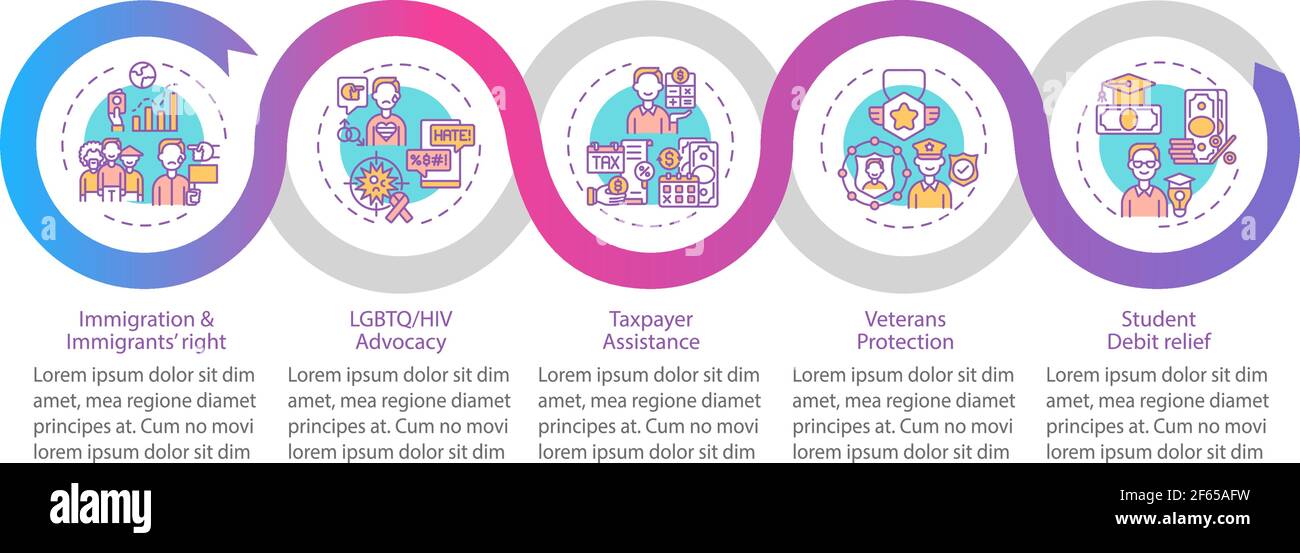 HATE!

%$#!

TAX

Immigration & Immigrants' right

Lorem ipsum dolor sit dim amet, mea regione diamet principes at. Cum no movi lorem ipsum dolor sit dim

LGBTQ/HIV Advocacy

Lorem ipsum dolor sit dim amet, mea regione diamet principes at. Cum no movi lorem ipsum dolor sit dim

Taxpayer Assistance

Lorem ipsum dolor sit dim amet, mea regione diamet principes at. Cum no movi lorem ipsum dolor sit dim

Veterans Protection

Lorem ipsum dolor sit dim amet, mea regione diamet principes at. Cum no movi lorem ipsum dolor sit dim

Student Debit relief

Lorem ipsum dolor sit dim amet, mea regione diamet principes at. Cum no movi lorem ipsum dolor sit dim

alamy

Image ID: 2F65AFW
www.alamy.com