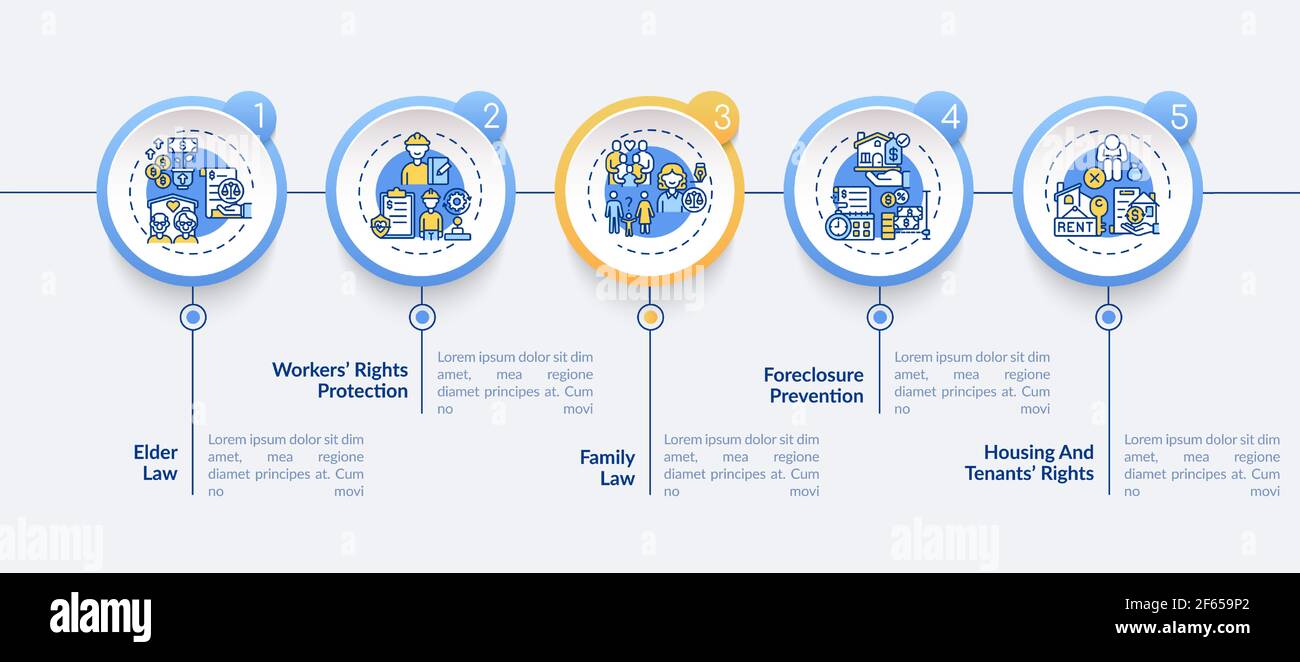 1

Elder Law

Lorem ipsum dolor sit dim amet, mea regione diamet principes at. Cum no movi

2

Workers' Rights Protection

Lorem ipsum dolor sit dim amet, mea regione diamet principes at. Cum no movi

3

Family Law

Lorem ipsum dolor sit dim amet, mea regione diamet principes at. Cum no movi

4

Foreclosure Prevention

Lorem ipsum dolor sit dim amet, mea regione diamet principes at. Cum no movi

5

RENT

Housing And Tenants' Rights

Lorem ipsum dolor sit dim amet, mea regione diamet principes at. Cum no movi

alamy

alamy

alamy

alamy

Image ID: 2F659P2
www.alamy.com