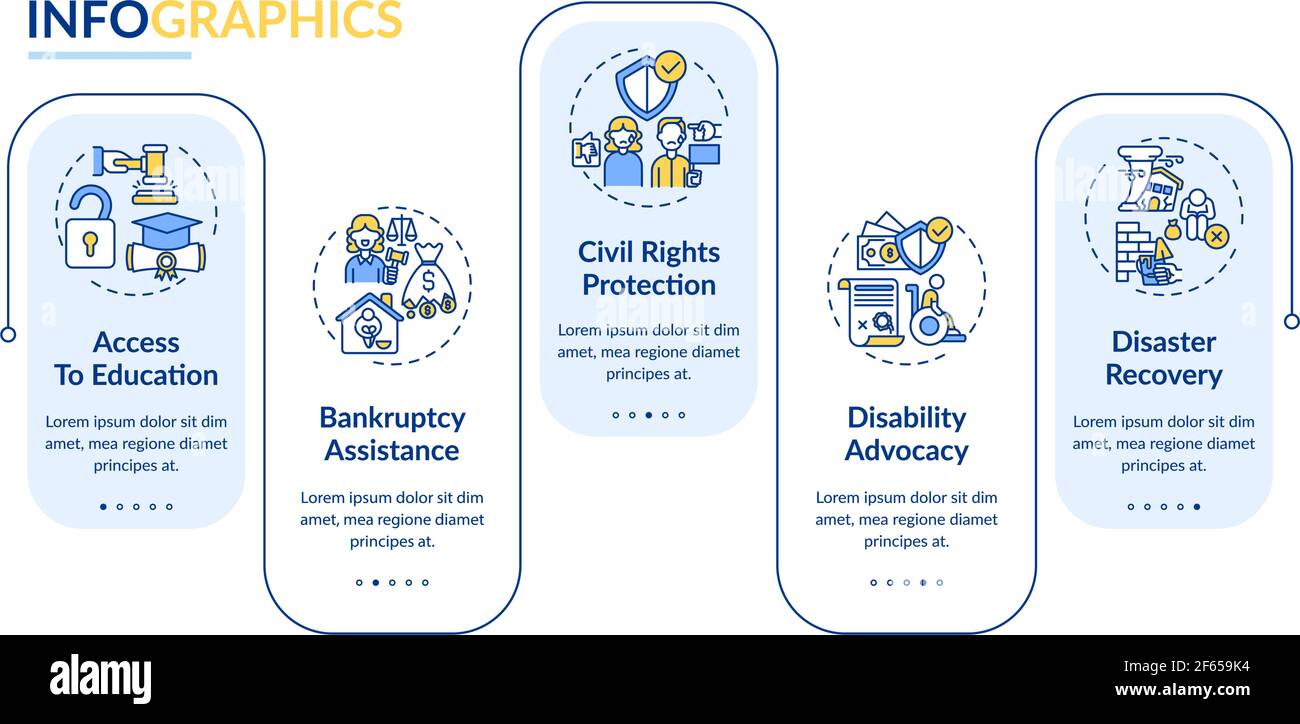 INFOGRAPHICS

Access To Education

Lorem ipsum dolor sit dim amet, mea regione diamet principes at.

Bankruptcy Assistance

Lorem ipsum dolor sit dim amet, mea regione diamet principes at.

Civil Rights Protection

Lorem ipsum dolor sit dim amet, mea regione diamet principes at.

Disability Advocacy

Lorem ipsum dolor sit dim amet, mea regione diamet principes at.

Disaster Recovery

Lorem ipsum dolor sit dim amet, mea regione diamet principes at.

alamy

Image ID: 2F659K4
www.alamy.com