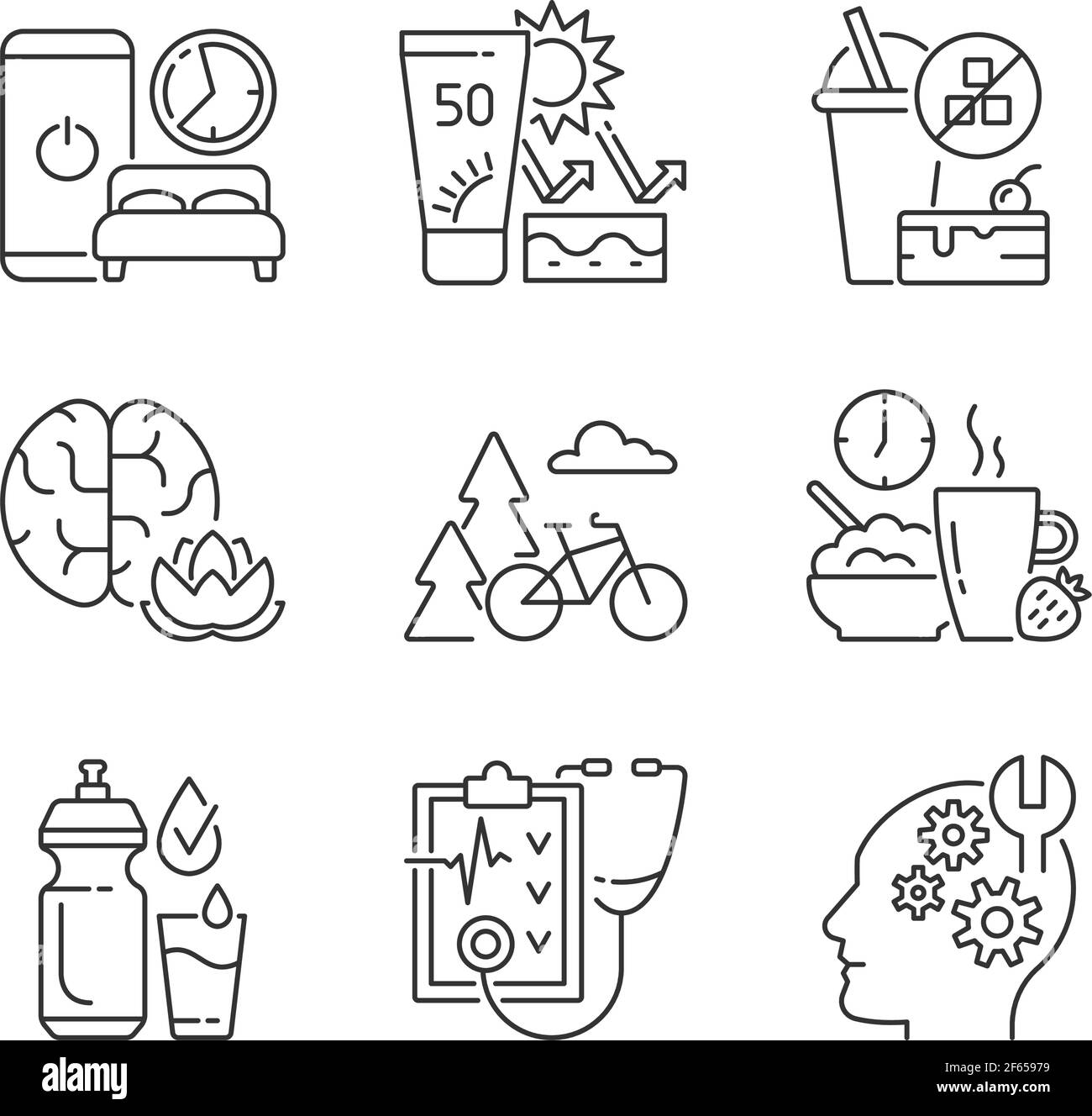 50

alamy

Image ID: 2F65979
www.alamy.com