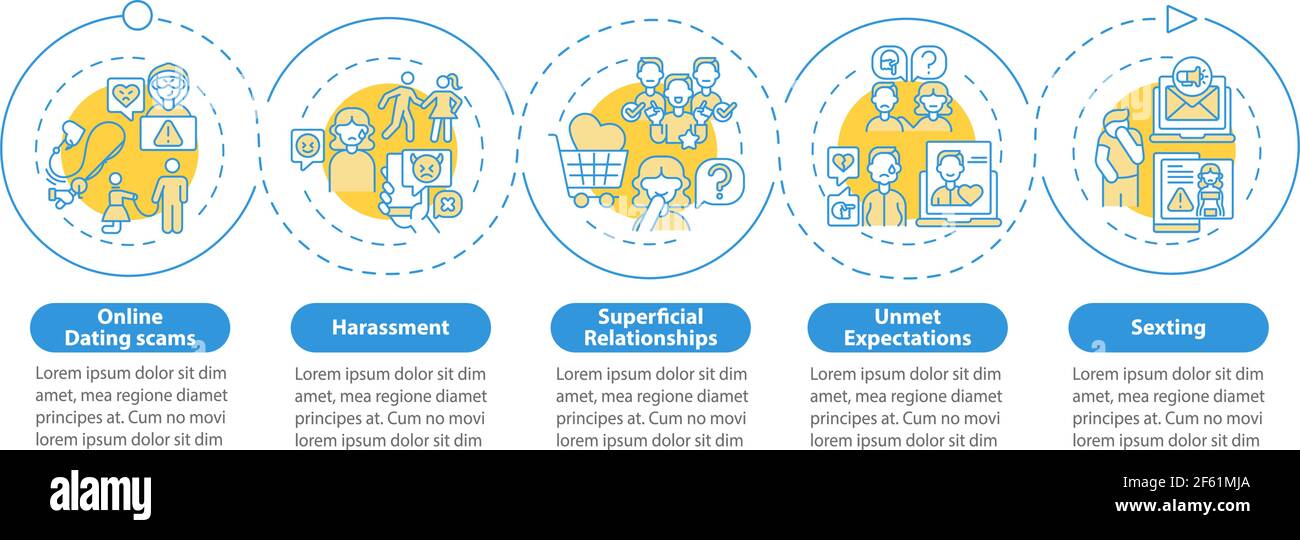 Online Dating scams

Lorem ipsum dolor sit dim amet, mea regione diamet principes at. Cum no movi lorem ipsum dolor sit dim

Harassment

Lorem ipsum dolor sit dim amet, mea regione diamet principes at. Cum no movi lorem ipsum dolor sit dim

Superficial Relationships

Lorem ipsum dolor sit dim amet, mea regione diamet principes at. Cum no movi lorem ipsum dolor sit dim

Unmet Expectations

Lorem ipsum dolor sit dim amet, mea regione diamet principes at. Cum no movi lorem ipsum dolor sit dim

Sexting

Lorem ipsum dolor sit dim amet, mea regione diamet principes at. Cum no movi lorem ipsum dolor sit dim

alamy

Image ID: 2F61MJA
www.alamy.com