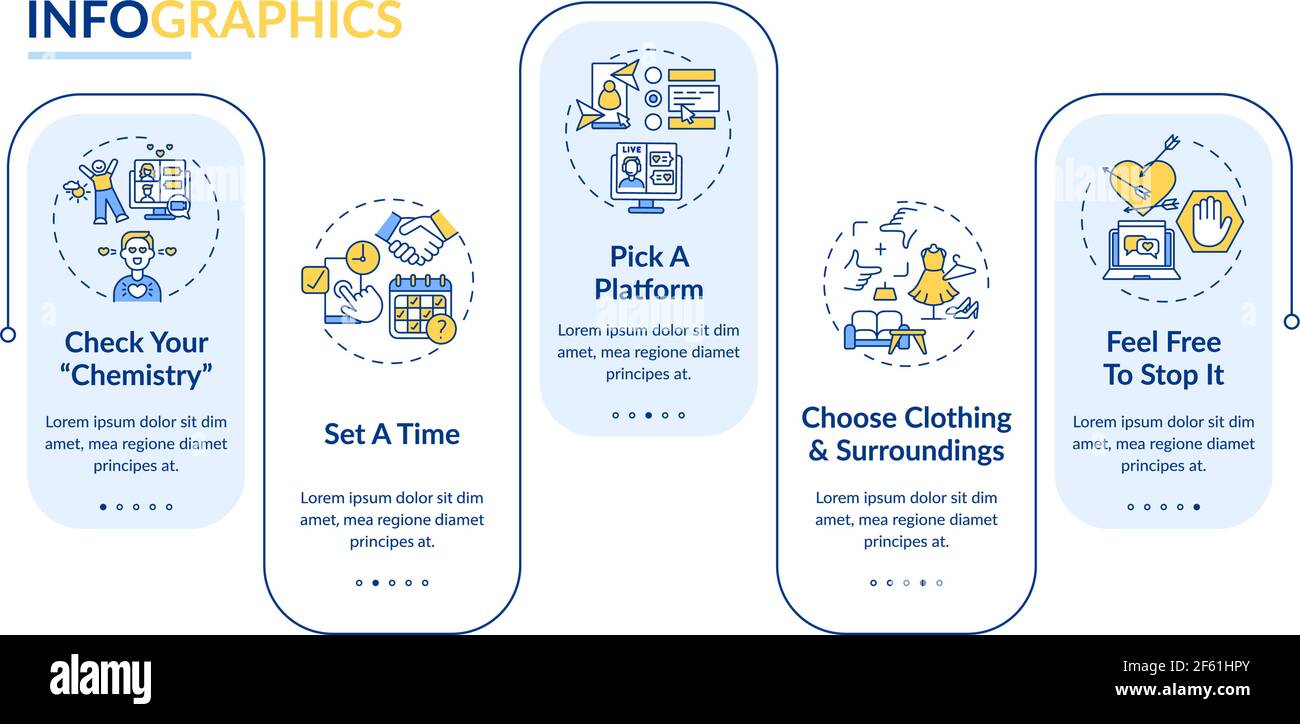 INFOGRAPHICS

Check Your "Chemistry"

Lorem ipsum dolor sit dim amet, mea regione diamet principes at.

Set A Time

Lorem ipsum dolor sit dim amet, mea regione diamet principes at.

LIVE

Pick A Platform

Lorem ipsum dolor sit dim amet, mea regione diamet principes at.

Choose Clothing & Surroundings

Lorem ipsum dolor sit dim amet, mea regione diamet principes at.

Feel Free To Stop It

Lorem ipsum dolor sit dim amet, mea regione diamet principes at.

alamy

Image ID: 2F61HPY
www.alamy.com