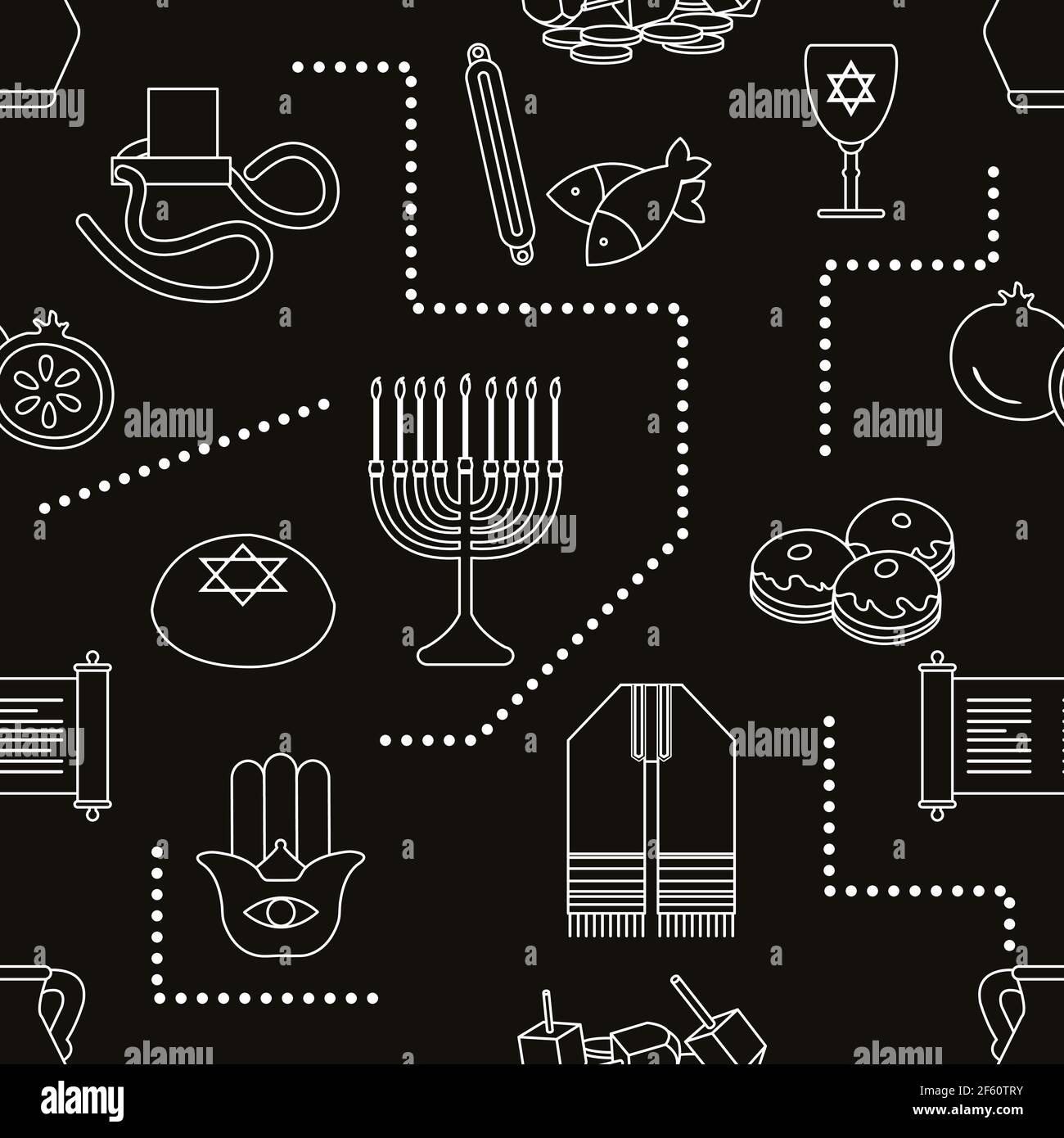 alamy
alamy
alamy
alamy
alamy
alamy
alamy
alamy
alamy
alamy
alamy

alamy
Image ID: 2F60TRY
www.alamy.com