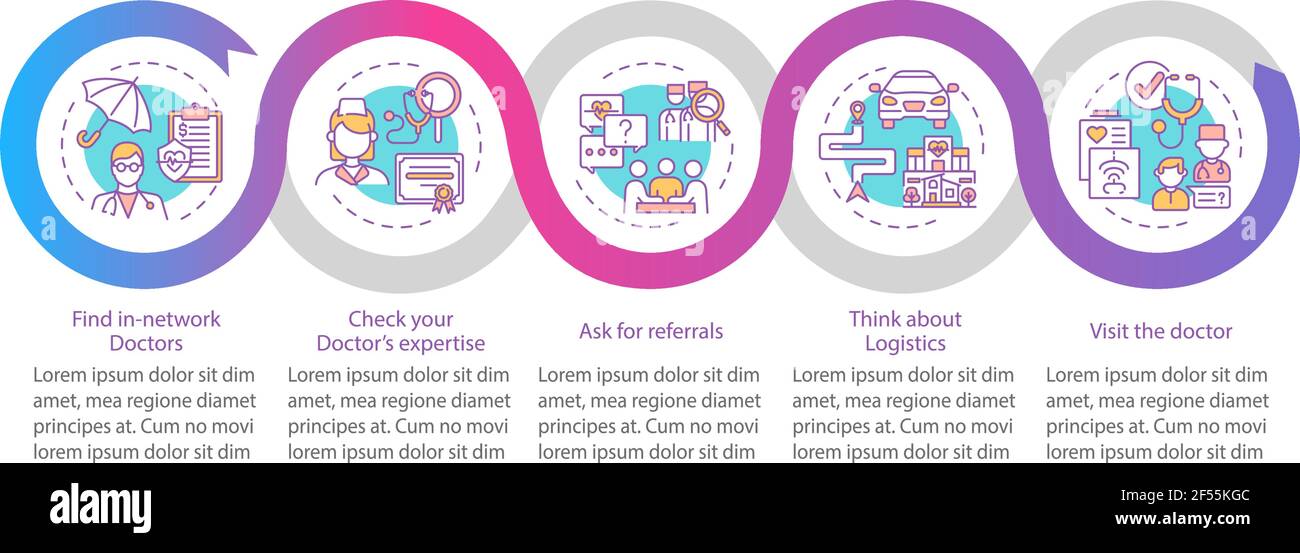 Find in-network Doctors

Lorem ipsum dolor sit dim amet, mea regione diamet principes at. Cum no movi lorem ipsum dolor sit dim

Check your Doctor's expertise

Lorem ipsum dolor sit dim amet, mea regione diamet principes at. Cum no movi lorem ipsum dolor sit dim

Ask for referrals

Lorem ipsum dolor sit dim amet, mea regione diamet principes at. Cum no movi lorem ipsum dolor sit dim

Think about Logistics

Lorem ipsum dolor sit dim amet, mea regione diamet principes at. Cum no movi lorem ipsum dolor sit dim

Visit the doctor

Lorem ipsum dolor sit dim amet, mea regione diamet principes at. Cum no movi lorem ipsum dolor sit dim

alamy

Image ID: 2F55KGC
www.alamy.com