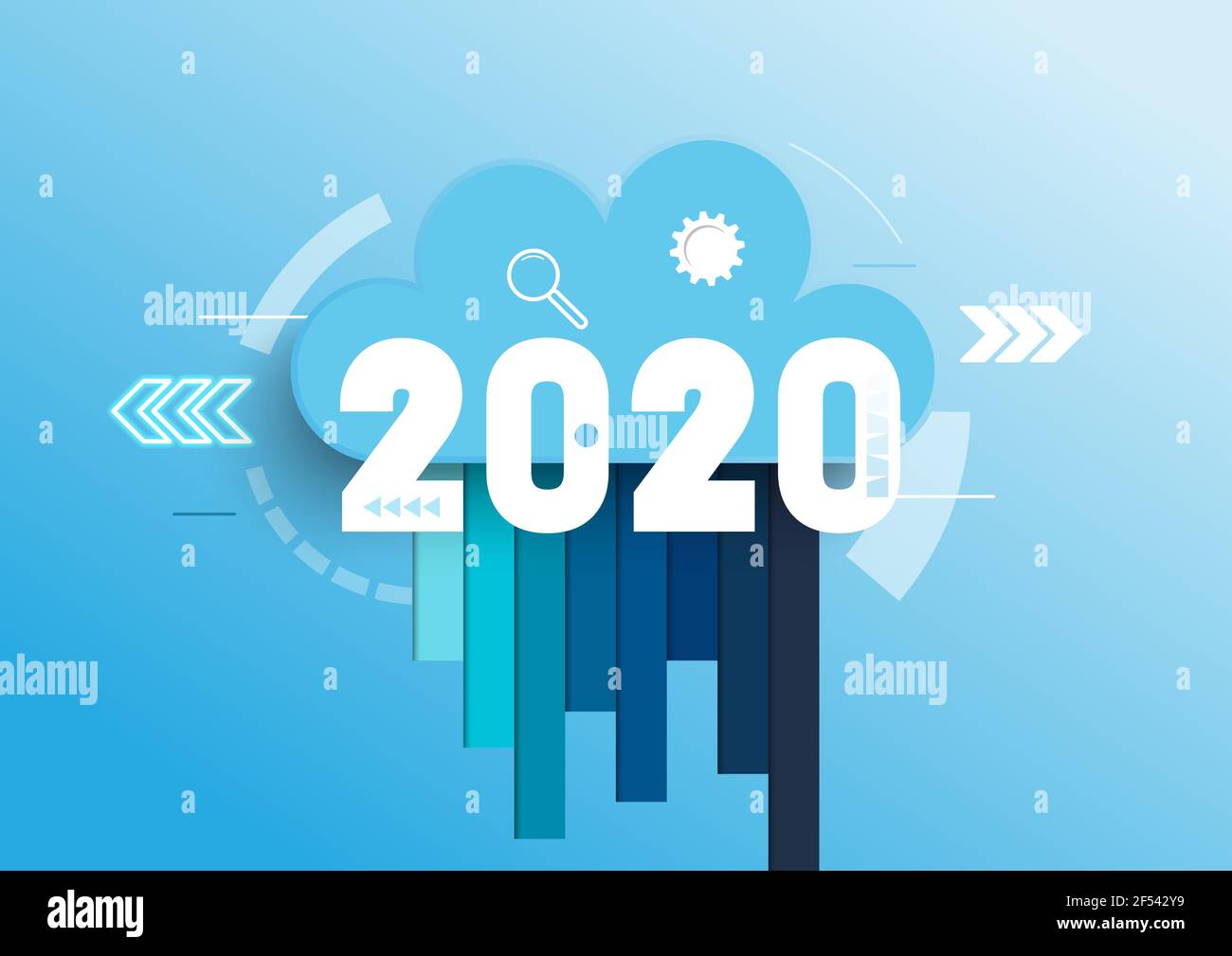 alamy
alamy
2020
alamy
alamy
alamy
alamy
Image ID: 2F542Y9
www.alamy.com