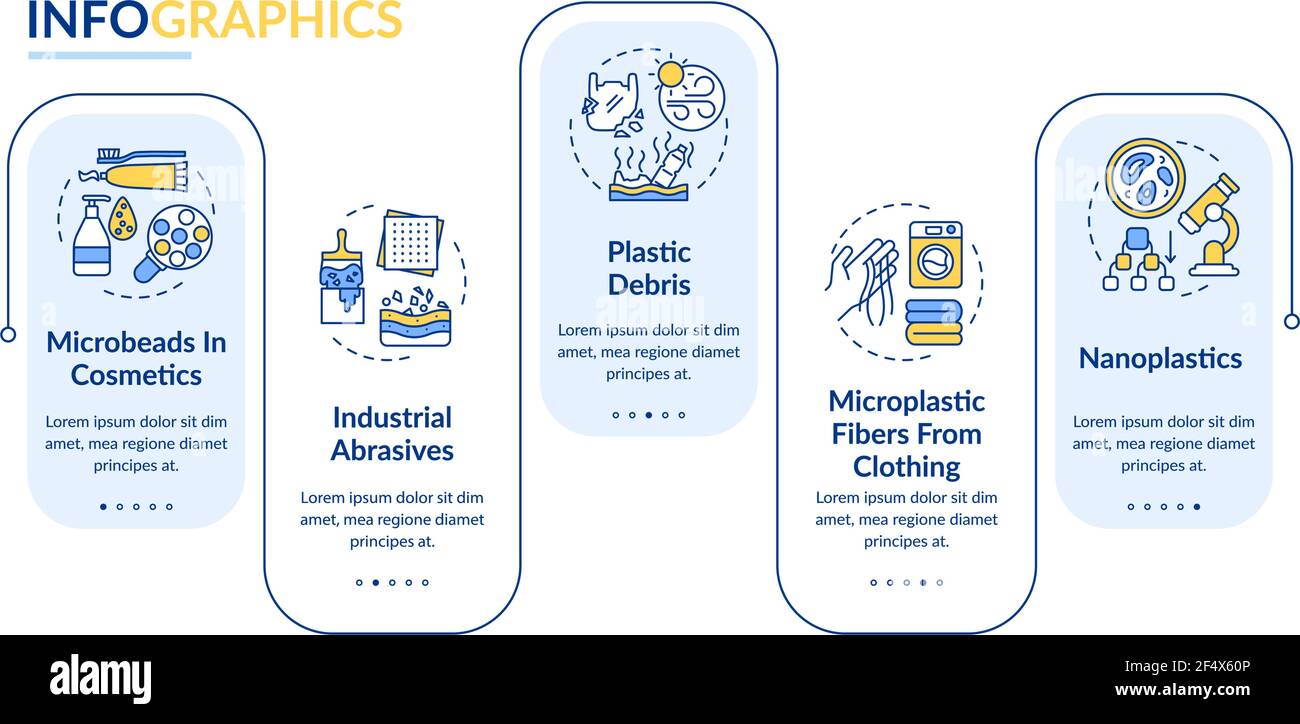 INFOGRAPHICS

Microbeads In Cosmetics

Lorem ipsum dolor sit dim amet, mea regione diamet principes at.

Industrial Abrasives

Lorem ipsum dolor sit dim amet, mea regione diamet principes at.

Plastic Debris

Lorem ipsum dolor sit dim amet, mea regione diamet principes at.

Microplastic Fibers From Clothing

Lorem ipsum dolor sit dim amet, mea regione diamet principes at.

Nanoplastics

Lorem ipsum dolor sit dim amet, mea regione diamet principes at.

alamy

Image ID: 2F4X60P
www.alamy.com