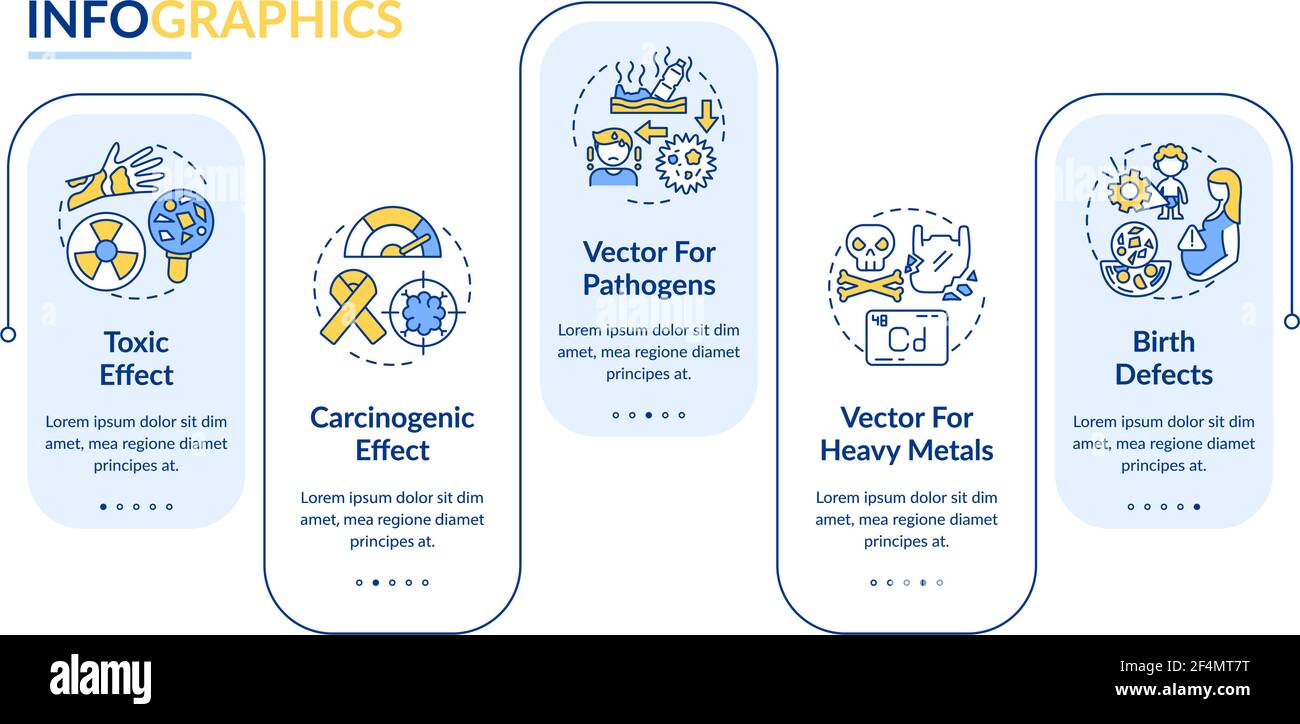 INFOGRAPHICS

Toxic Effect

Lorem ipsum dolor sit dim amet, mea regione diamet principes at.

Carcinogenic Effect

Lorem ipsum dolor sit dim amet, mea regione diamet principes at.

Vector For Pathogens

Lorem ipsum dolor sit dim amet, mea regione diamet principes at.

48
Cd

Vector For Heavy Metals

Lorem ipsum dolor sit dim amet, mea regione diamet principes at.

Birth Defects

Lorem ipsum dolor sit dim amet, mea regione diamet principes at.

alamy

Image ID: 2F4MT7T
www.alamy.com