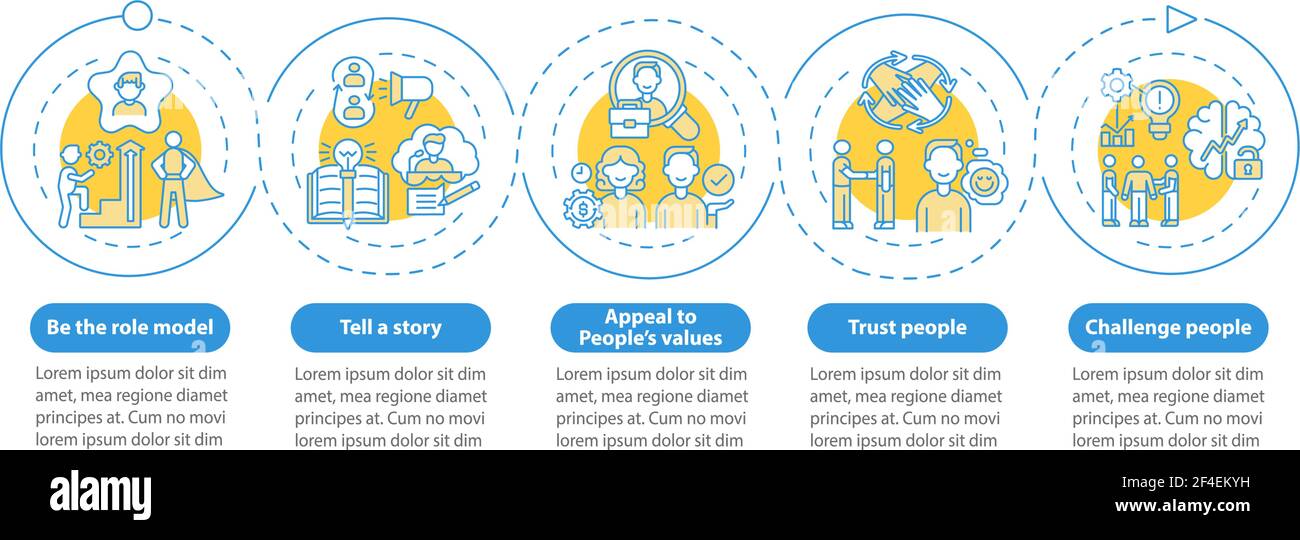 Be the role model

Lorem ipsum dolor sit dim amet, mea regione diamet principes at. Cum no movi lorem ipsum dolor sit dim

Tell a story

Lorem ipsum dolor sit dim amet, mea regione diamet principes at. Cum no movi lorem ipsum dolor sit dim

Appeal to People's values

Lorem ipsum dolor sit dim amet, mea regione diamet principes at. Cum no movi lorem ipsum dolor sit dim

Trust people

Lorem ipsum dolor sit dim amet, mea regione diamet principes at. Cum no movi lorem ipsum dolor sit dim

Challenge people

Lorem ipsum dolor sit dim amet, mea regione diamet principes at. Cum no movi lorem ipsum dolor sit dim

alamy

Image ID: 2F4EKYH
www.alamy.com