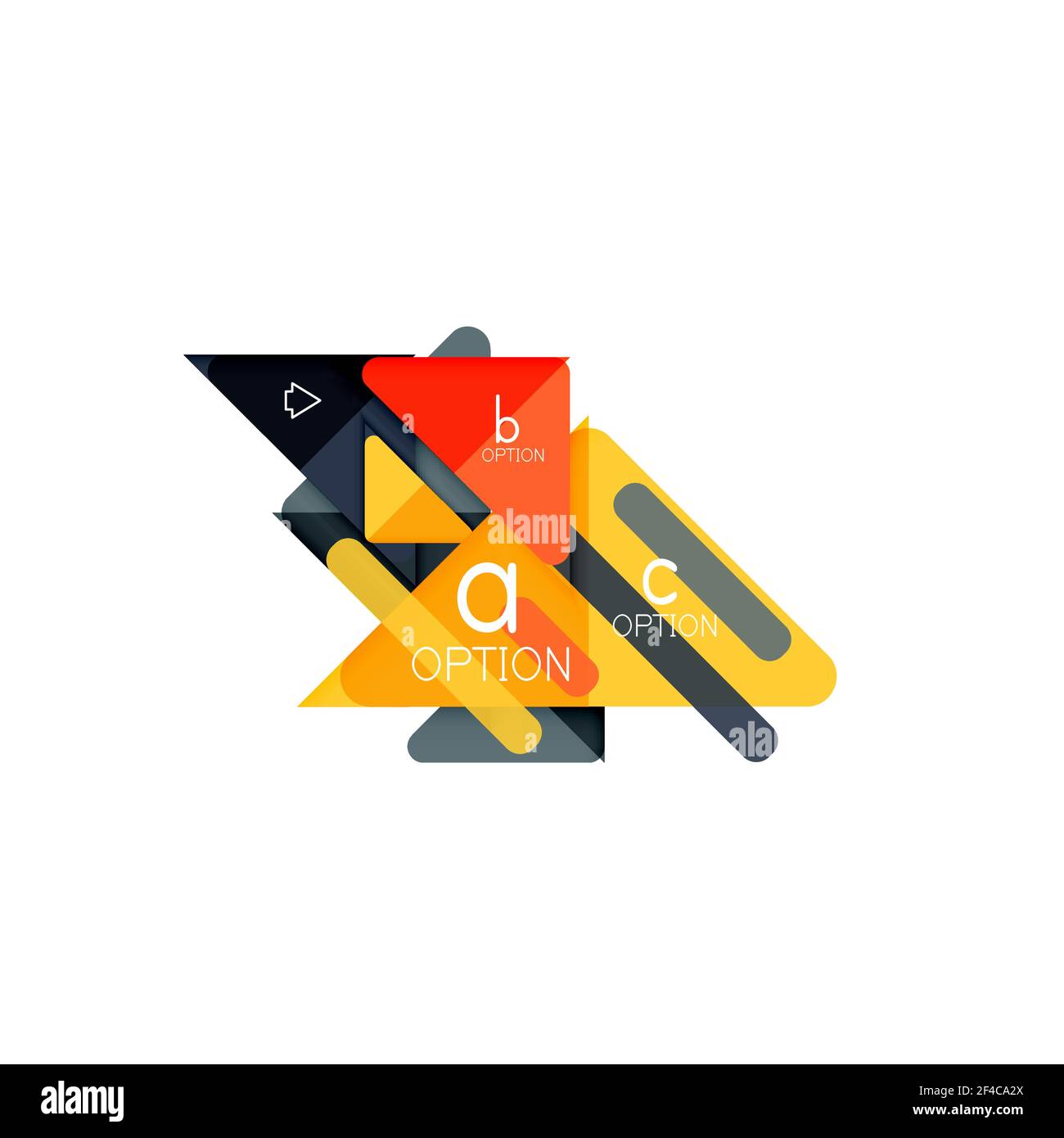 b
OPTION

alamy

a
OPTION

c
OPTION

alamy

Image ID: 2F4CA2X
www.alamy.com