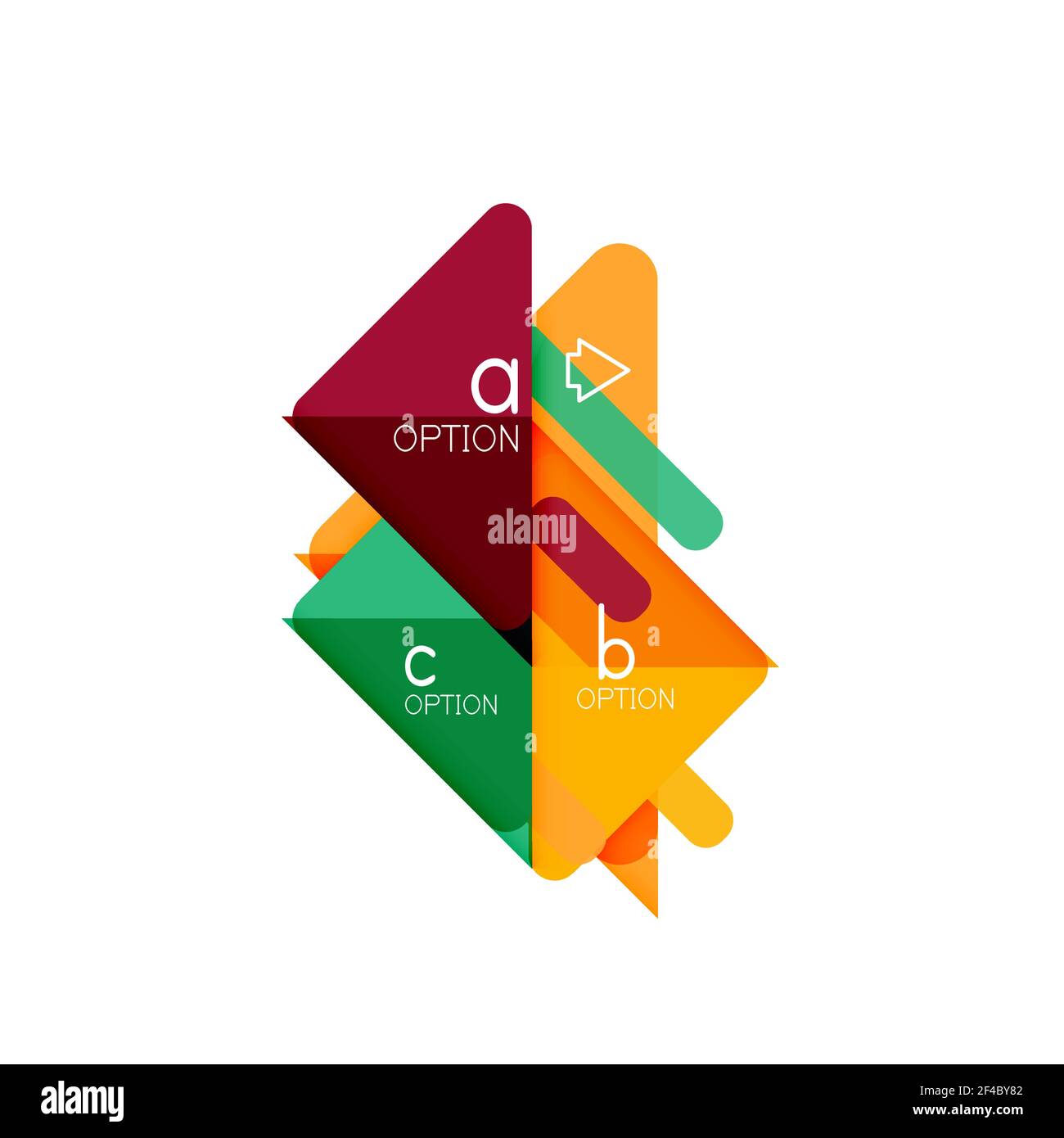 a
OPTION

alamy

c
OPTION

b
OPTION

alamy

Image ID: 2F4BY82
www.alamy.com