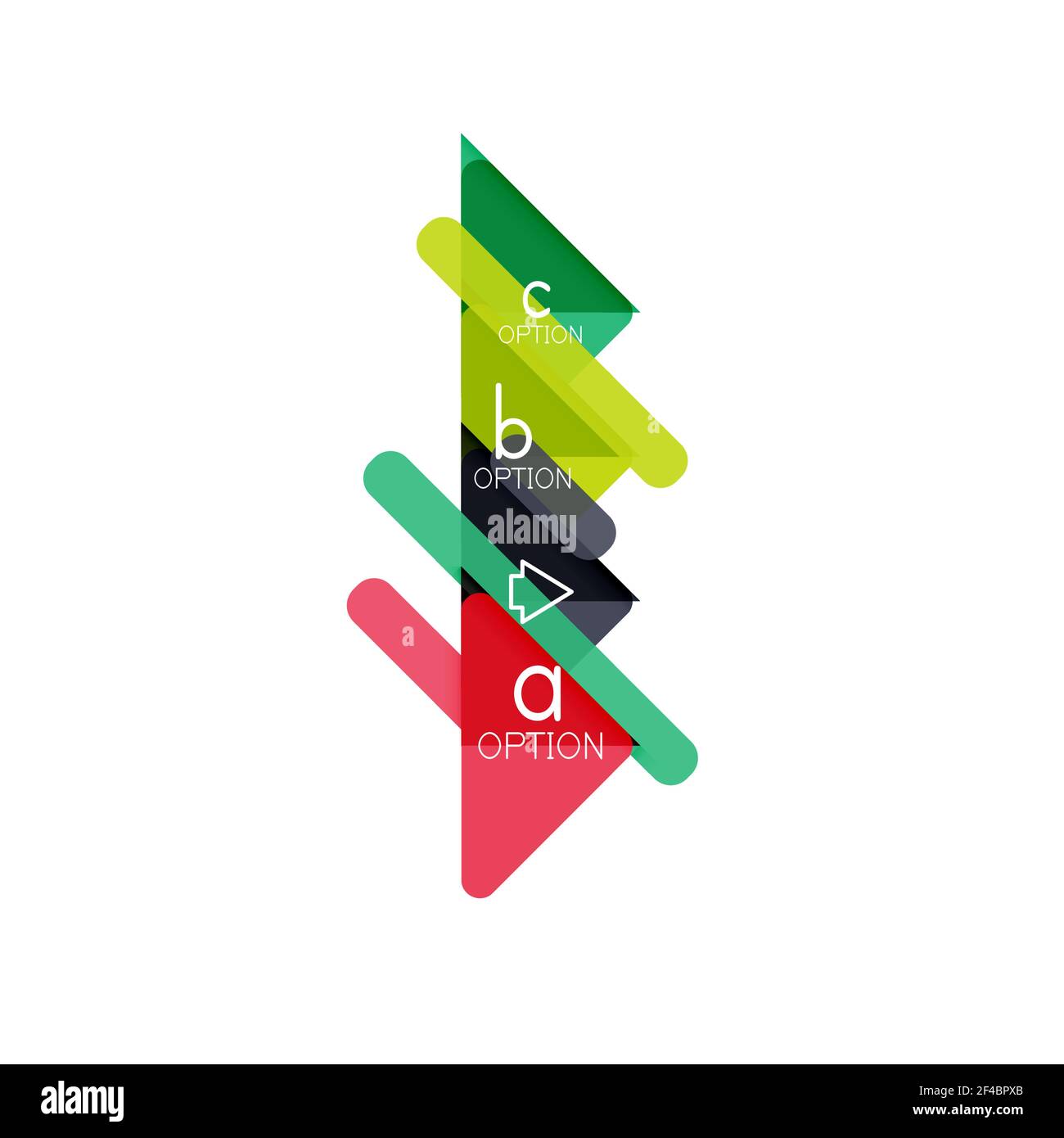 c
OPTION

b
OPTION

alamy

a
OPTION

alamy

Image ID: 2F4BPXB
www.alamy.com