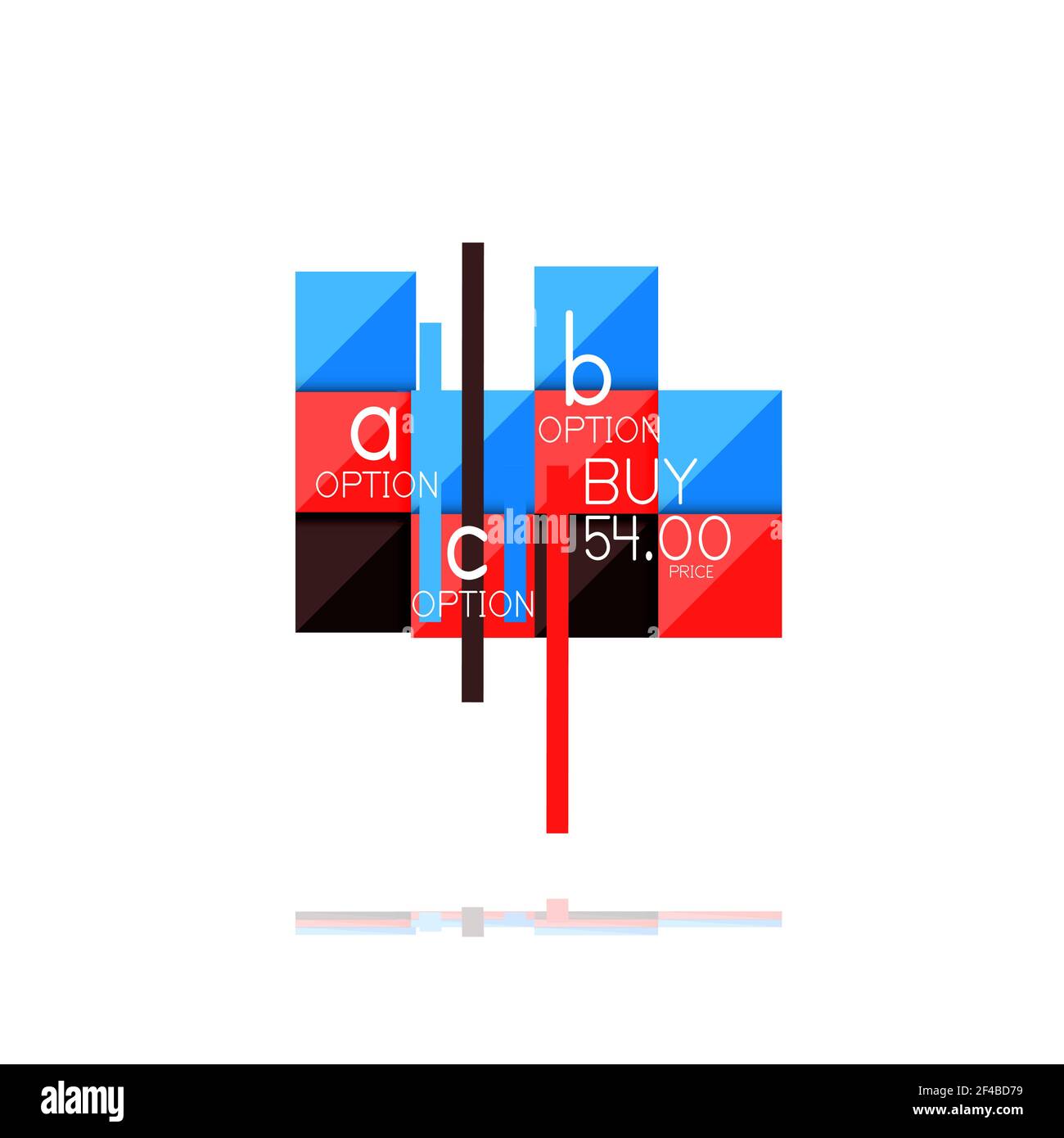 a
OPTION

b
OPTION

c
OPTION

BUY
54.00
PRICE

alamy

alamy

Image ID: 2F4BD79
www.alamy.com