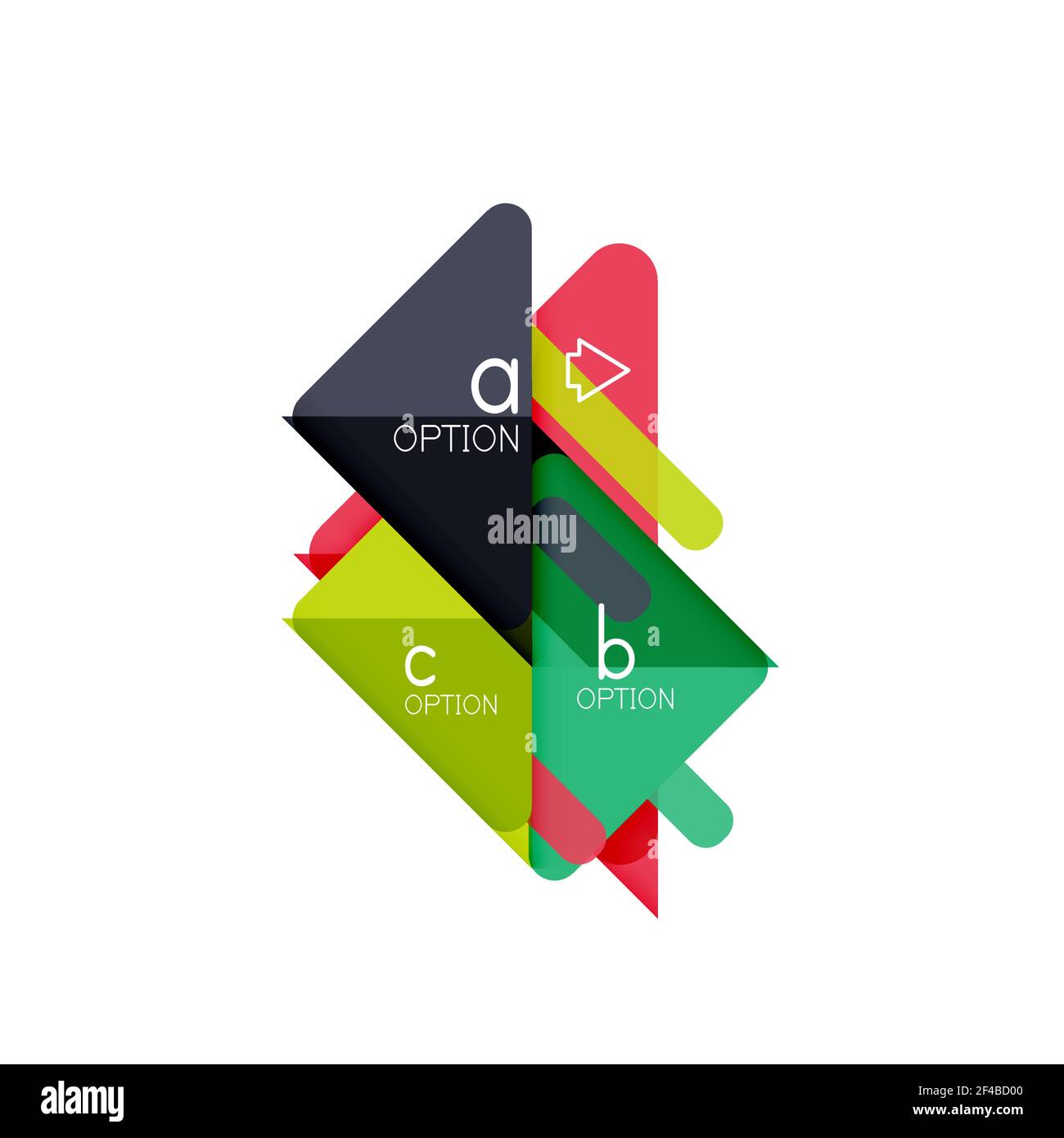 a
OPTION

alamy

c
OPTION

b
OPTION

alamy

Image ID: 2F4BD00
www.alamy.com