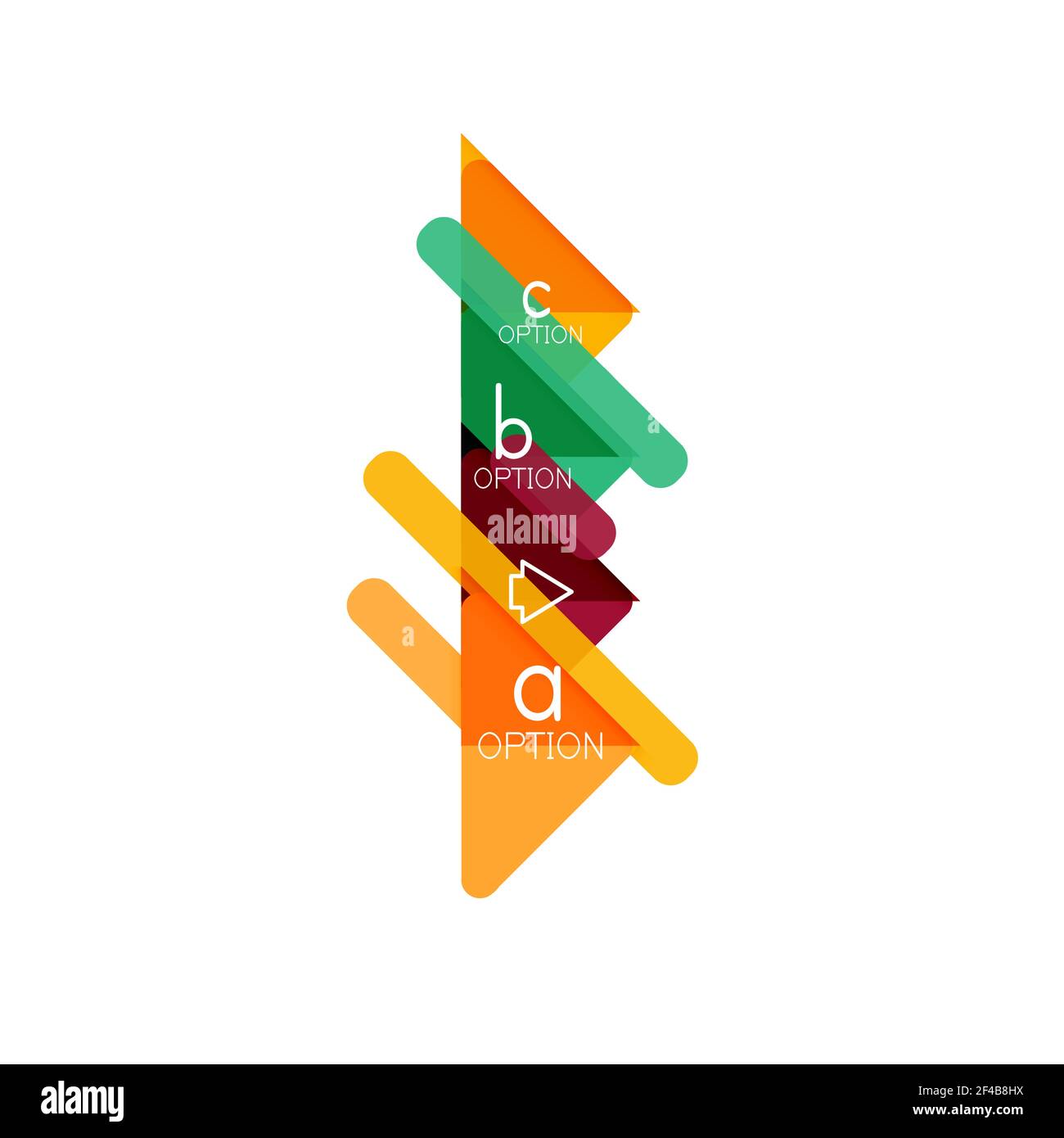 c
OPTION
b
OPTION
alamy
a
OPTION

alamy

Image ID: 2F4B8HX
www.alamy.com