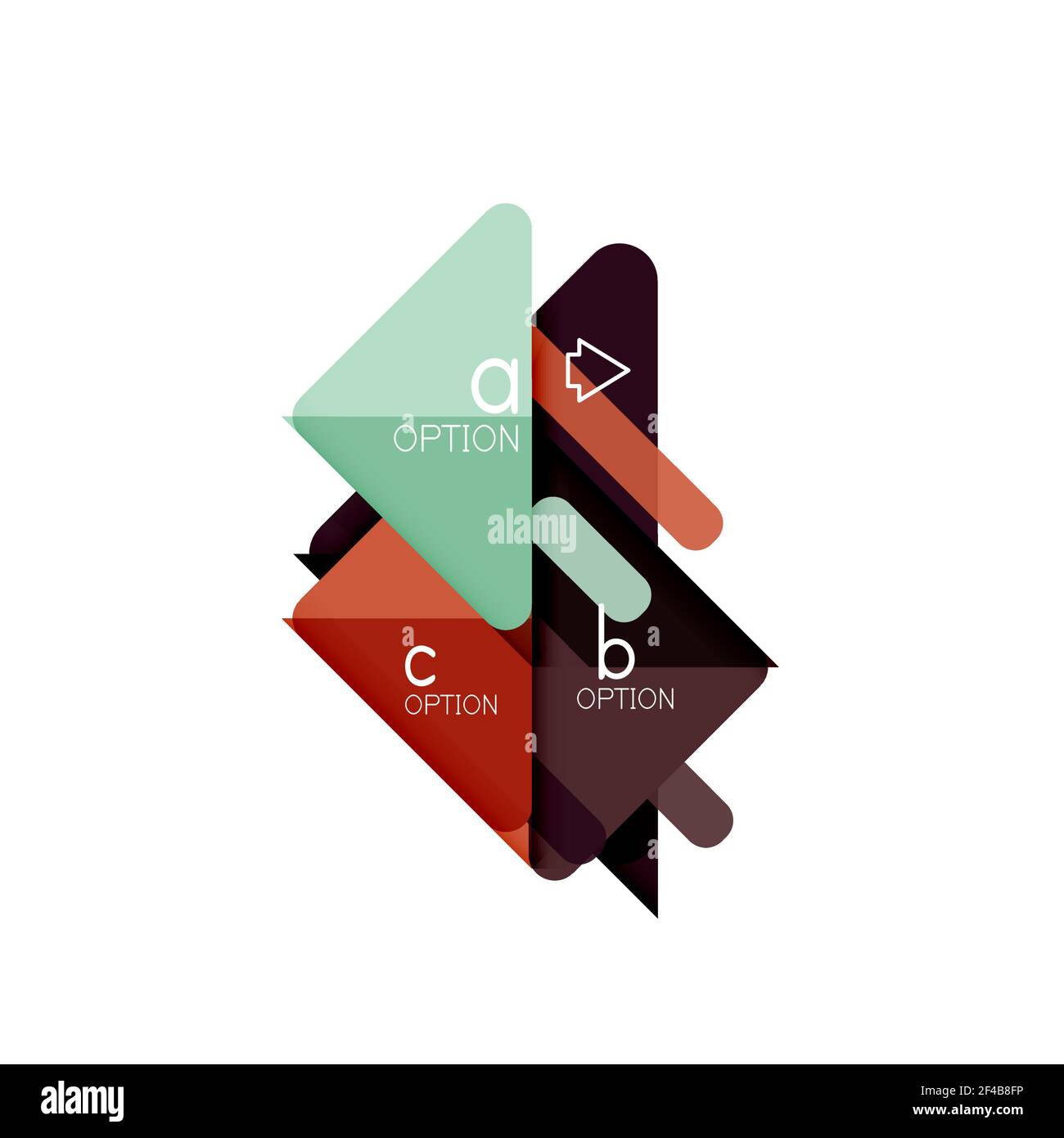 a
OPTION

alamy

c
OPTION

b
OPTION

alamy

Image ID: 2F4B8FP
www.alamy.com