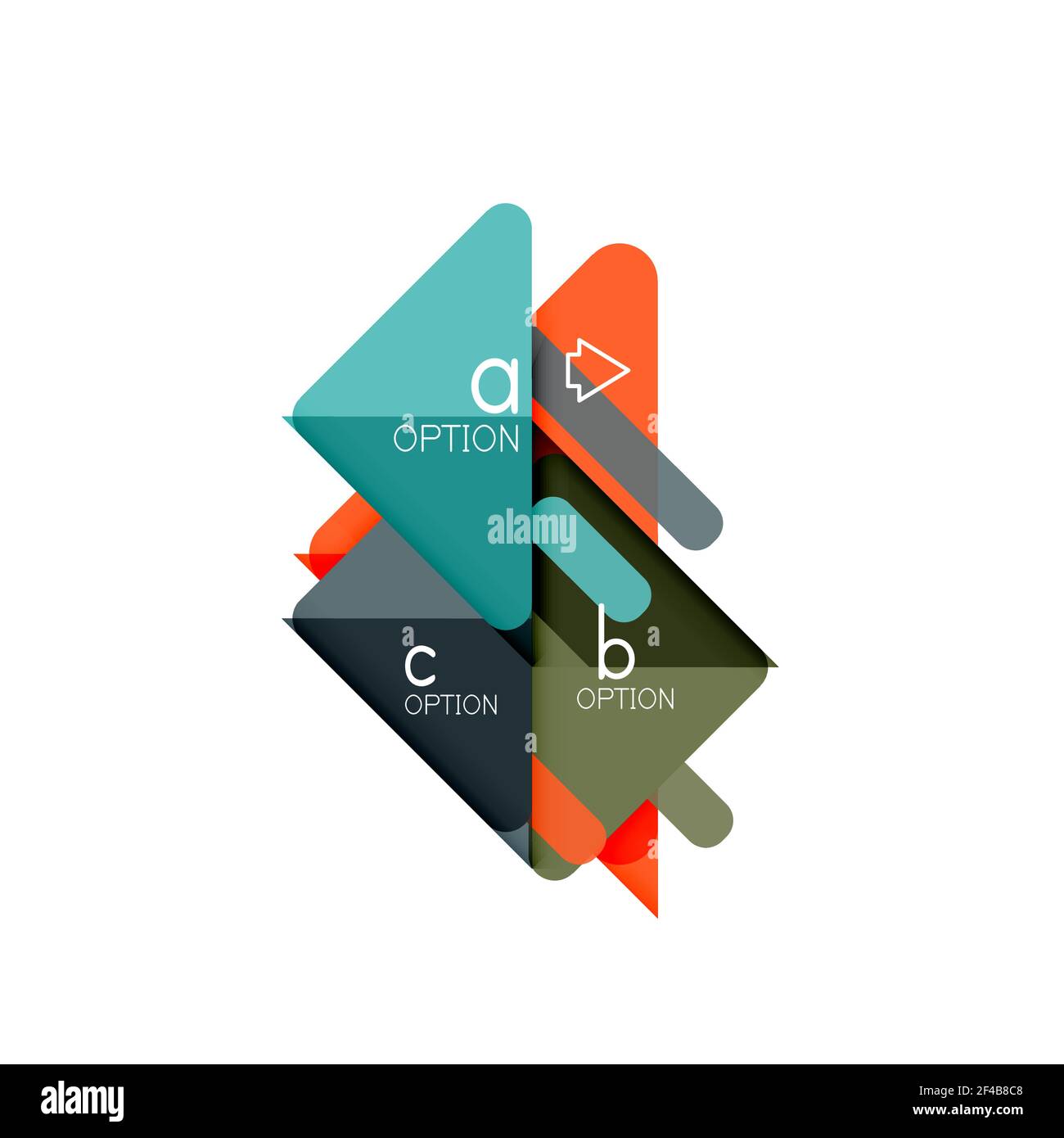 a
OPTION

alamy

c
OPTION

b
OPTION

alamy

Image ID: 2F4B8C8
www.alamy.com