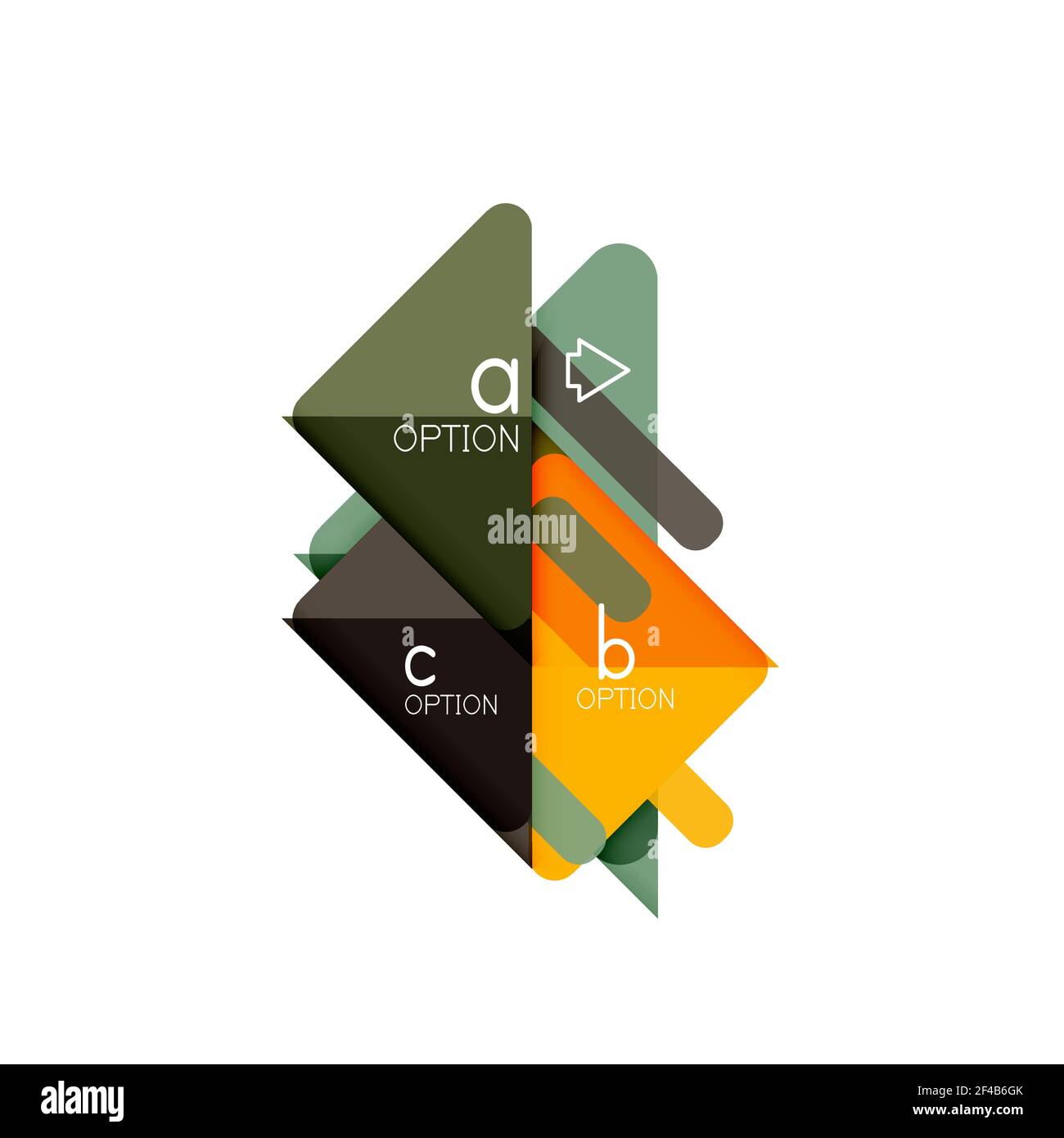 a
OPTION

alamy

c
OPTION

b
OPTION

alamy

Image ID: 2F4B6GK
www.alamy.com