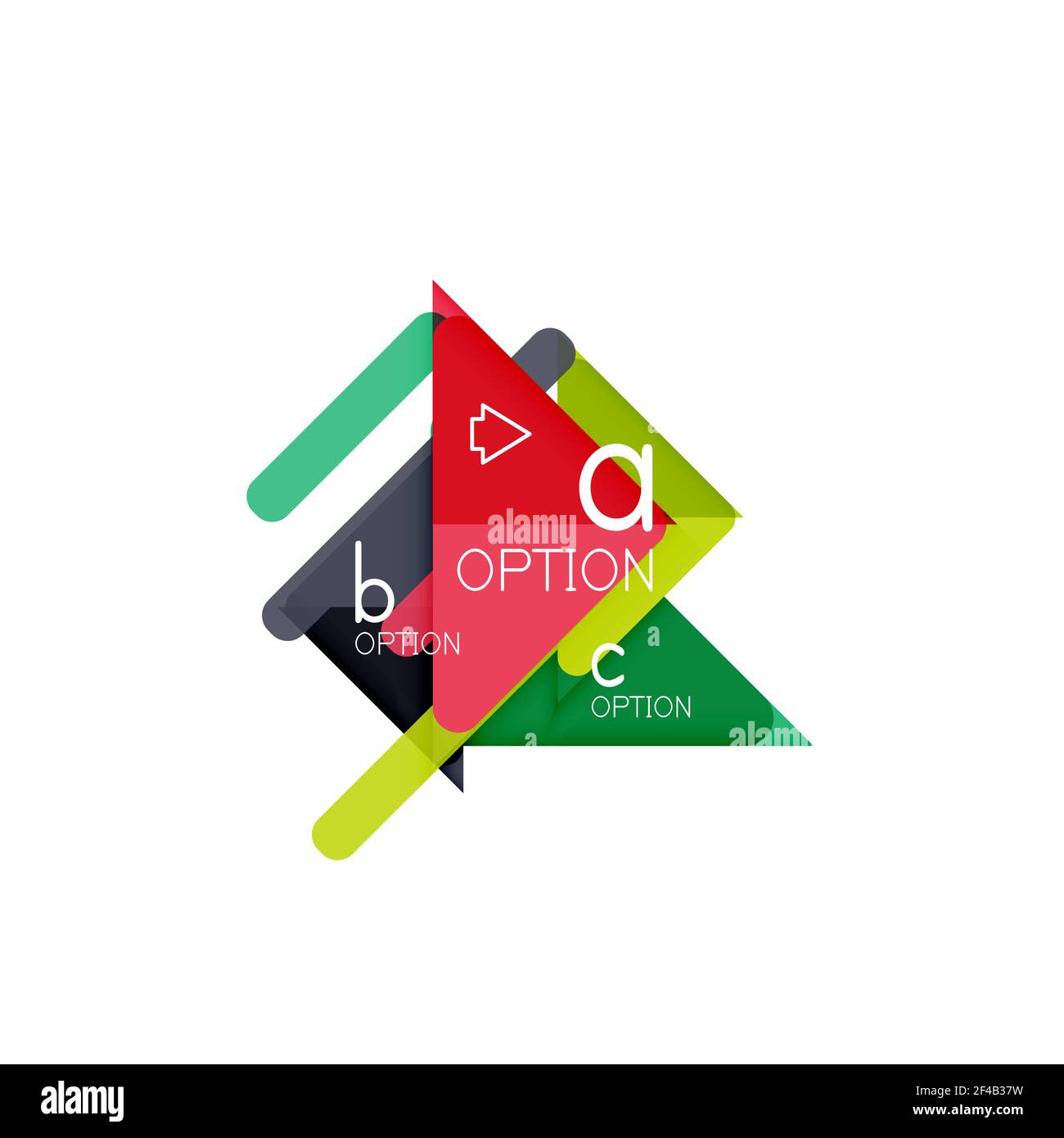 a
alamy
OPTION
b
OPTION
c
OPTION
alamy

alamy
Image ID: 2F4B37W
www.alamy.com