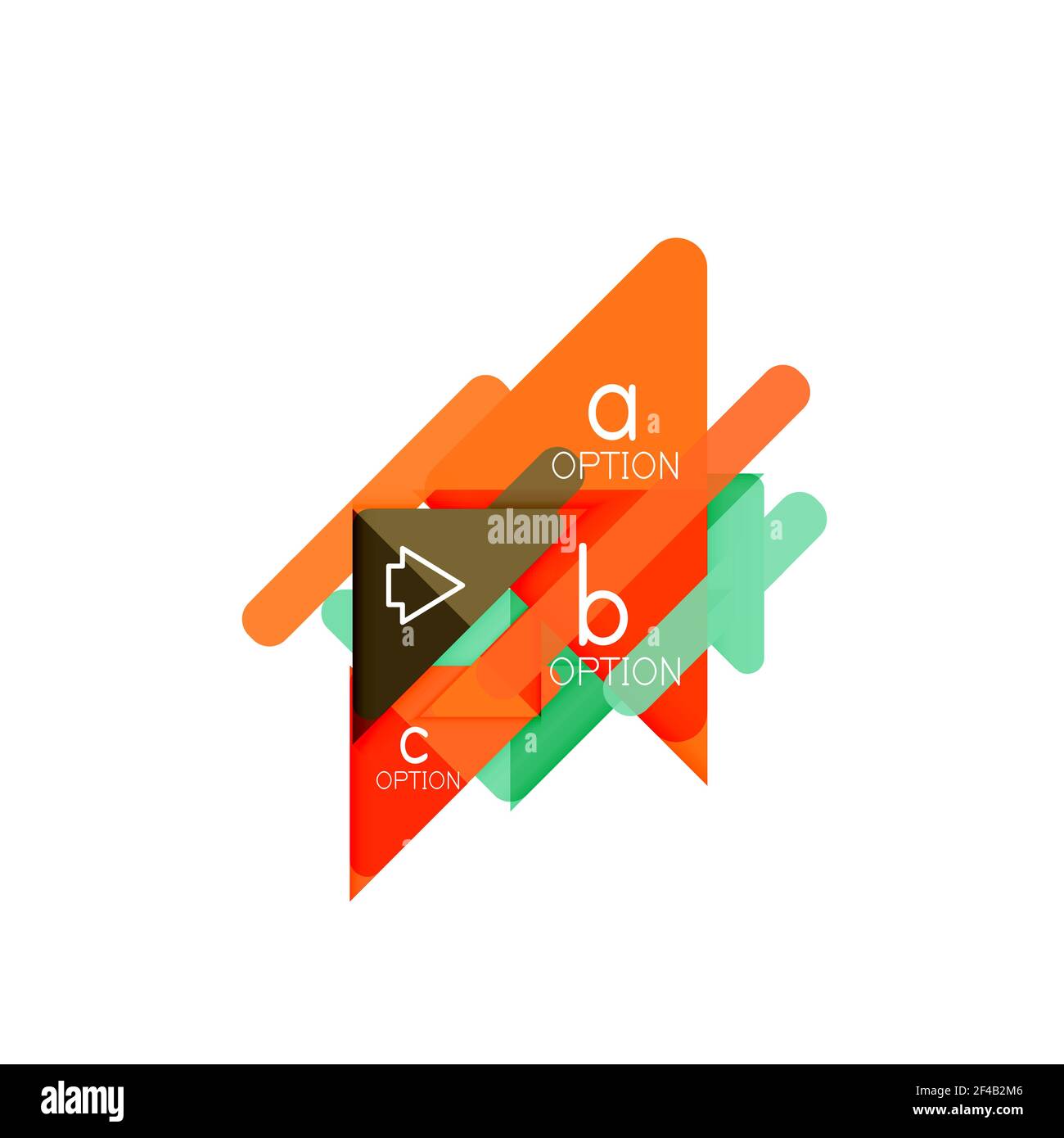 a
OPTION
alamy
b
OPTION
c
OPTION

alamy
Image ID: 2F4B2M6
www.alamy.com