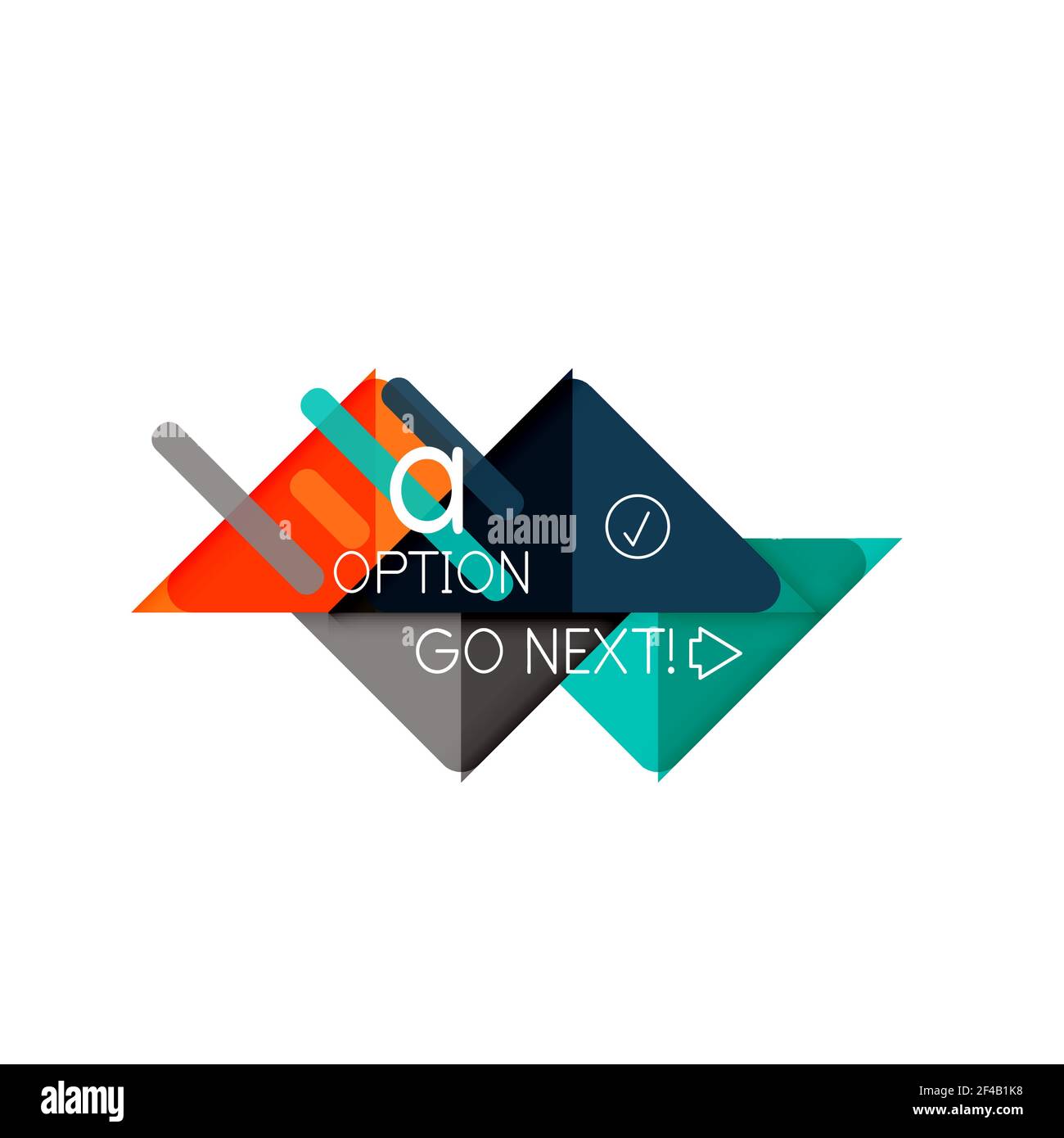 a
alamy
OPTION
GO NEXT!

alamy
Image ID: 2F4B1K8
www.alamy.com