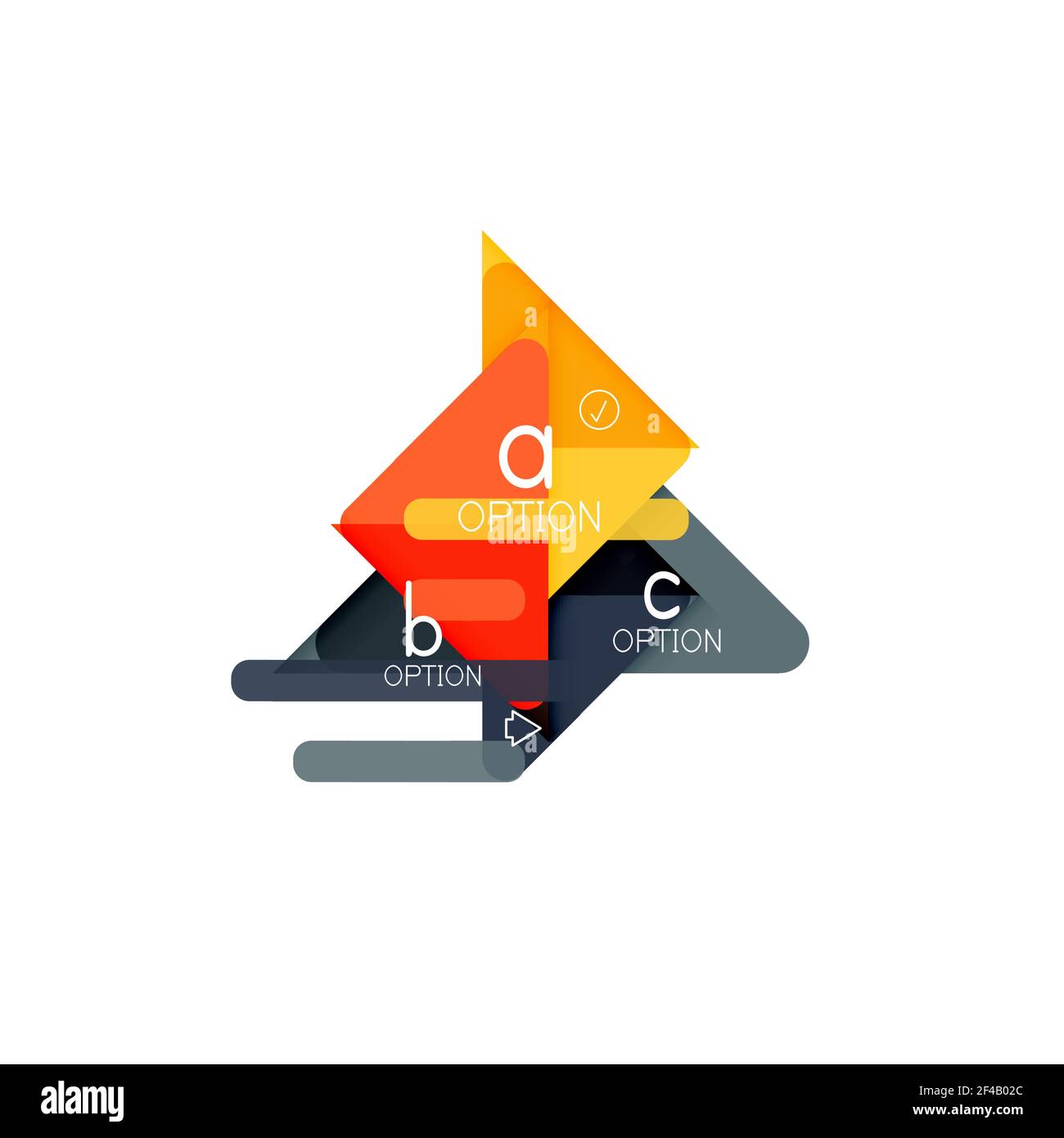 a
a
a
OPTION
alamy
b
OPTION
c
OPTION

alamy
Image ID: 2F4B02C
www.alamy.com