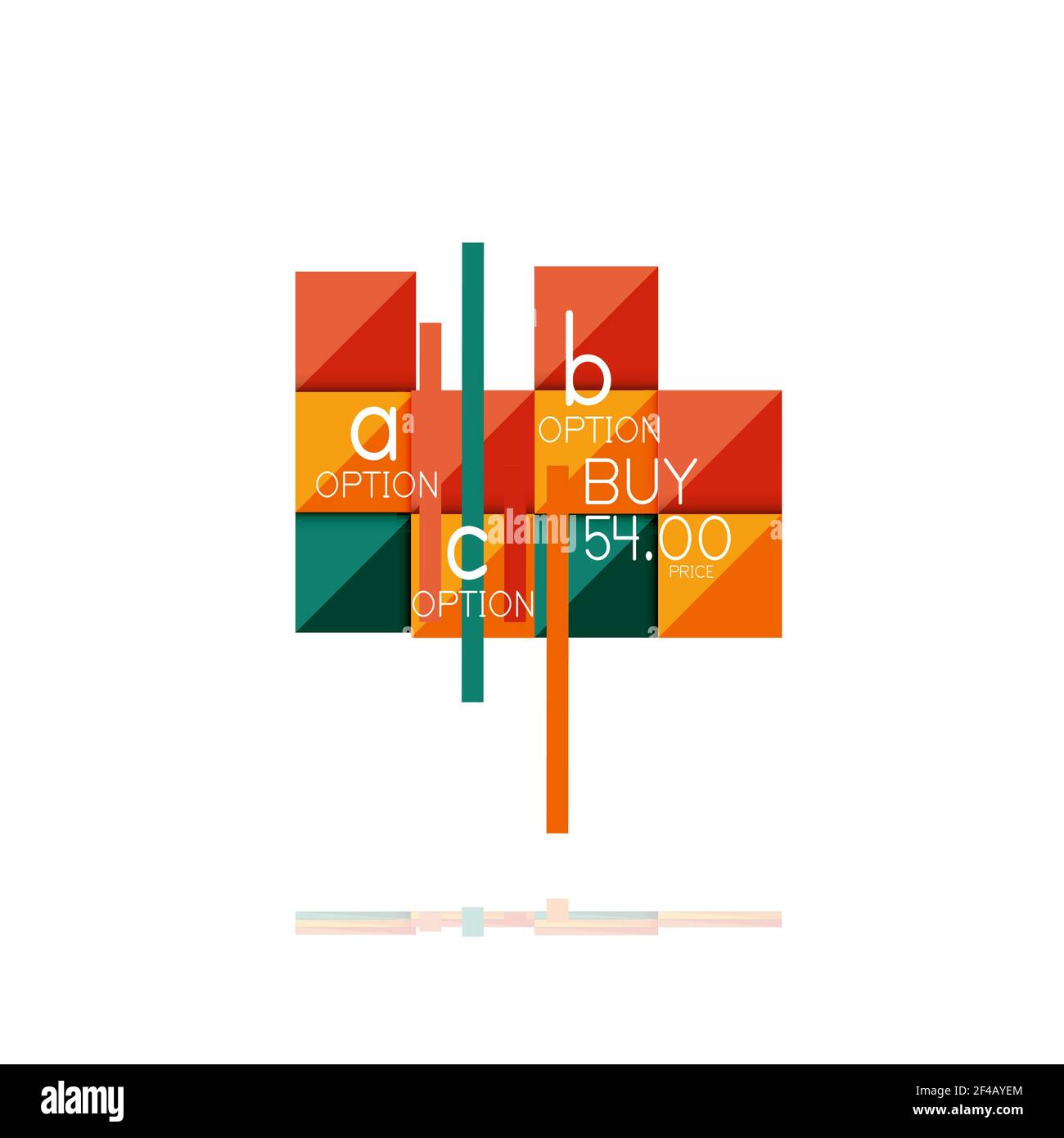 a
OPTION

b
OPTION

c
OPTION

BUY
54.00
PRICE

alamy

alamy

Image ID: 2F4AYEM
www.alamy.com