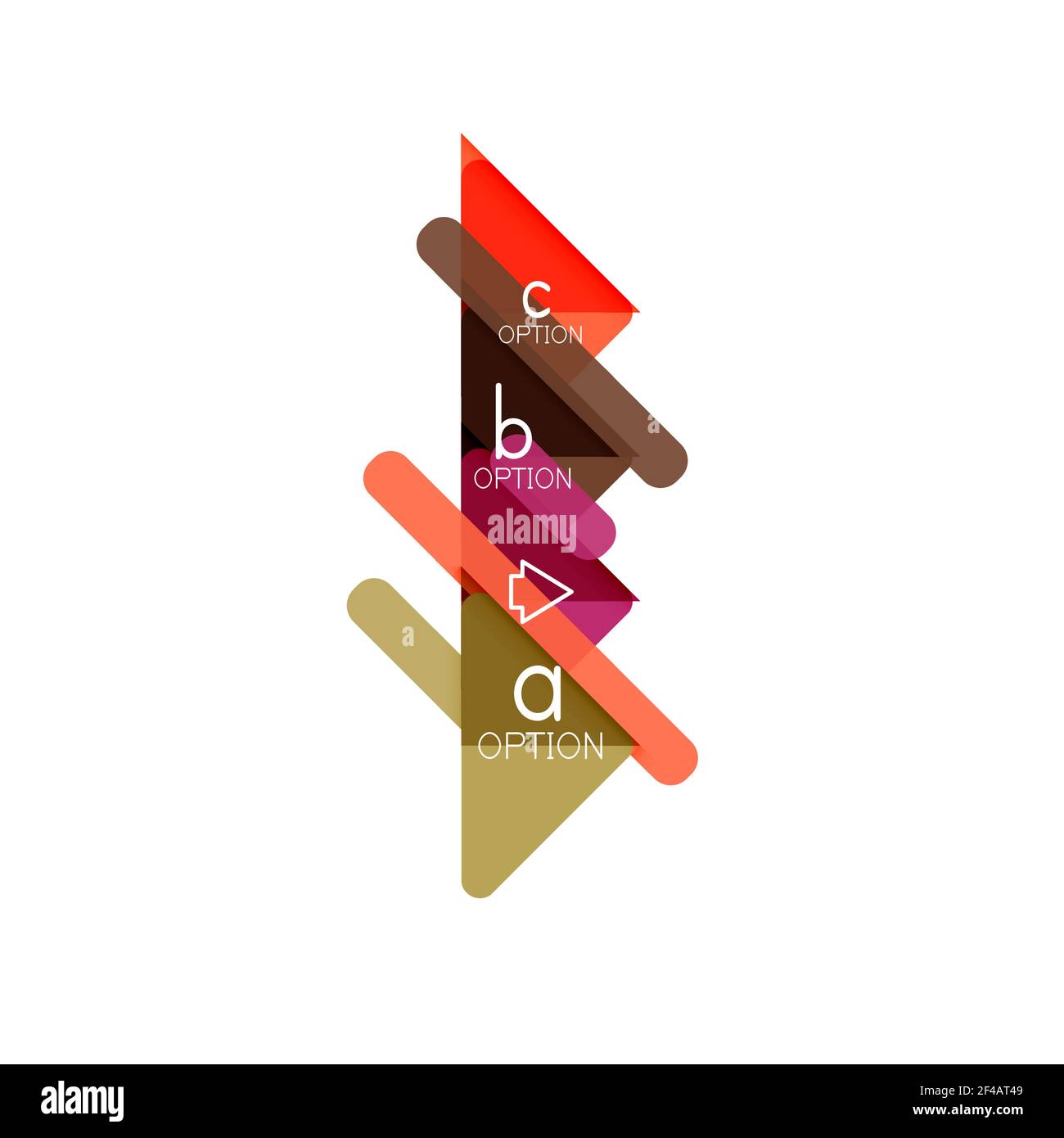 c
OPTION
b
OPTION
alamy
a
OPTION

alamy
Image ID: 2F4AT49
www.alamy.com