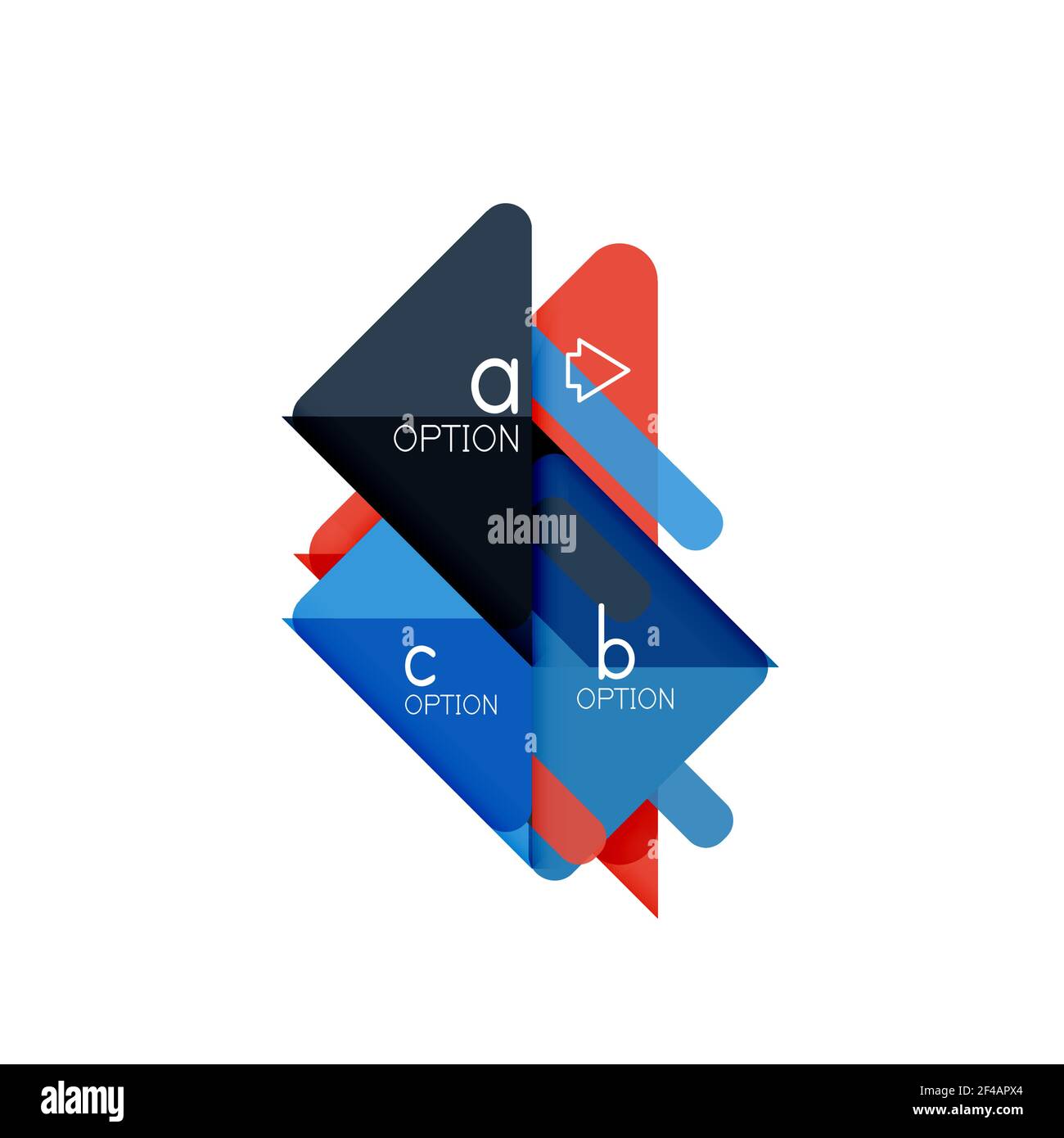 a
OPTION

alamy

c
OPTION

b
OPTION

alamy

Image ID: 2F4APX4
www.alamy.com