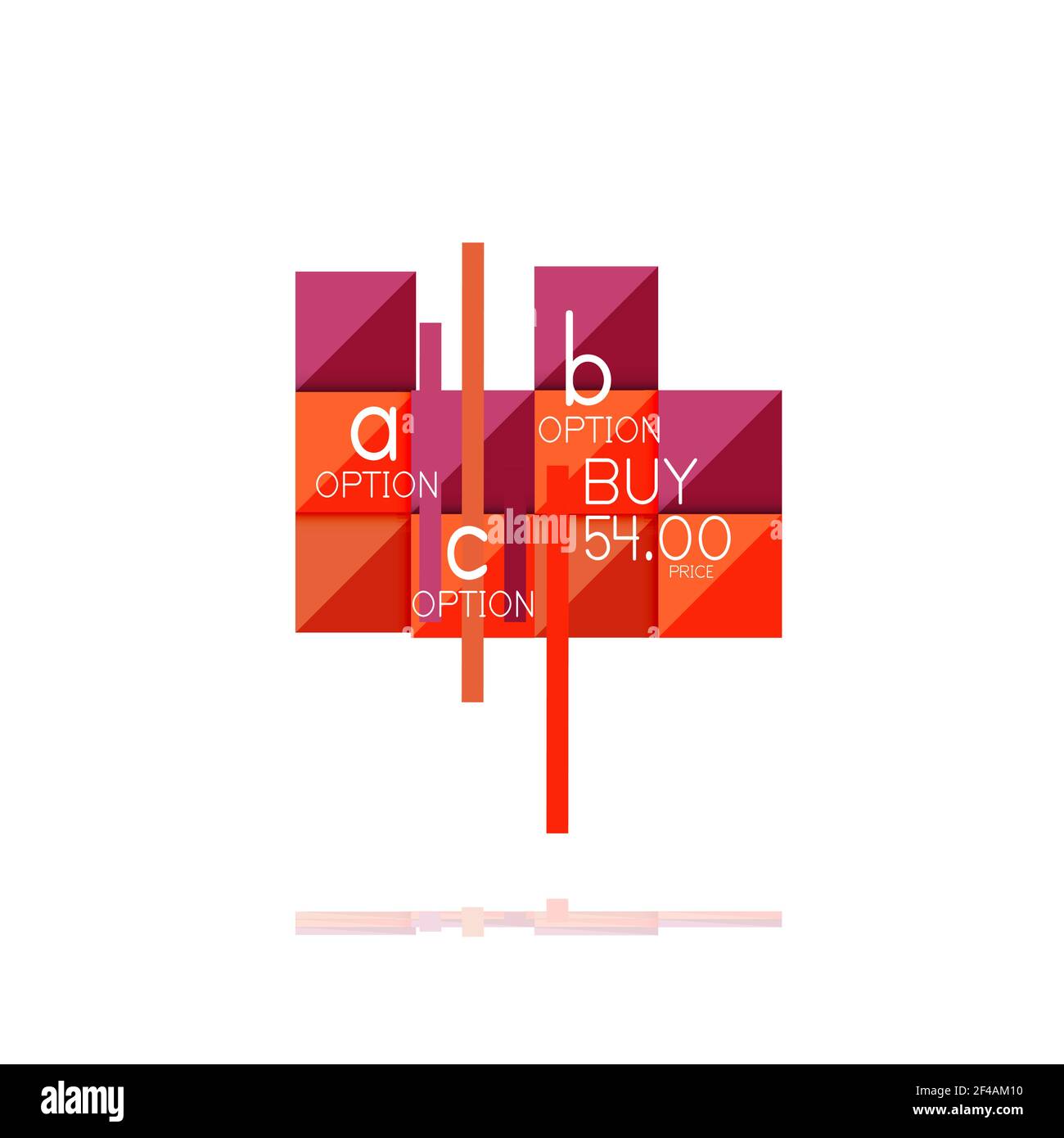 a
OPTION

b
OPTION

c
OPTION

BUY
54.00
PRICE

alamy

alamy

Image ID: 2F4AM10
www.alamy.com