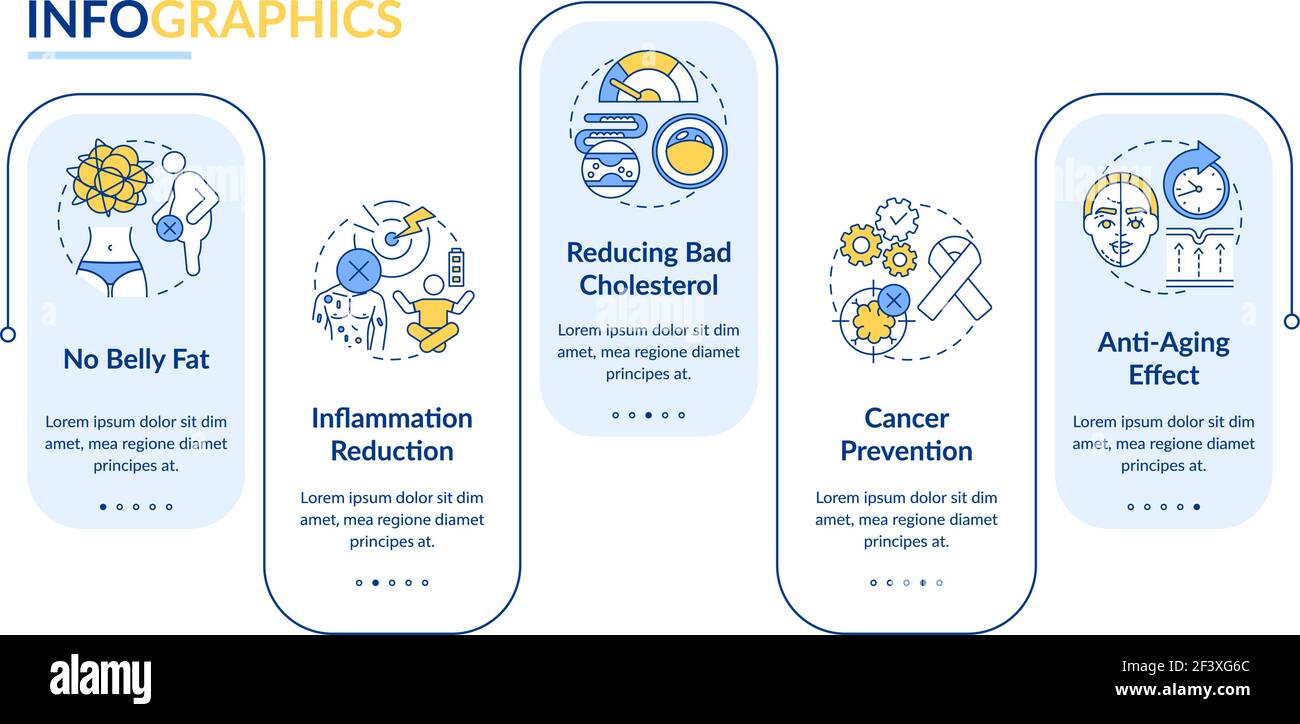 INFOGRAPHICS

No Belly Fat

Lorem ipsum dolor sit dim amet, mea regione diamet principes at.

Inflammation Reduction

Lorem ipsum dolor sit dim amet, mea regione diamet principes at.

Reducing Bad Cholesterol

Lorem ipsum dolor sit dim amet, mea regione diamet principes at.

Cancer Prevention

Lorem ipsum dolor sit dim amet, mea regione diamet principes at.

Anti-Aging Effect

Lorem ipsum dolor sit dim amet, mea regione diamet principes at.

alamy

Image ID: 2F3XG6C
www.alamy.com