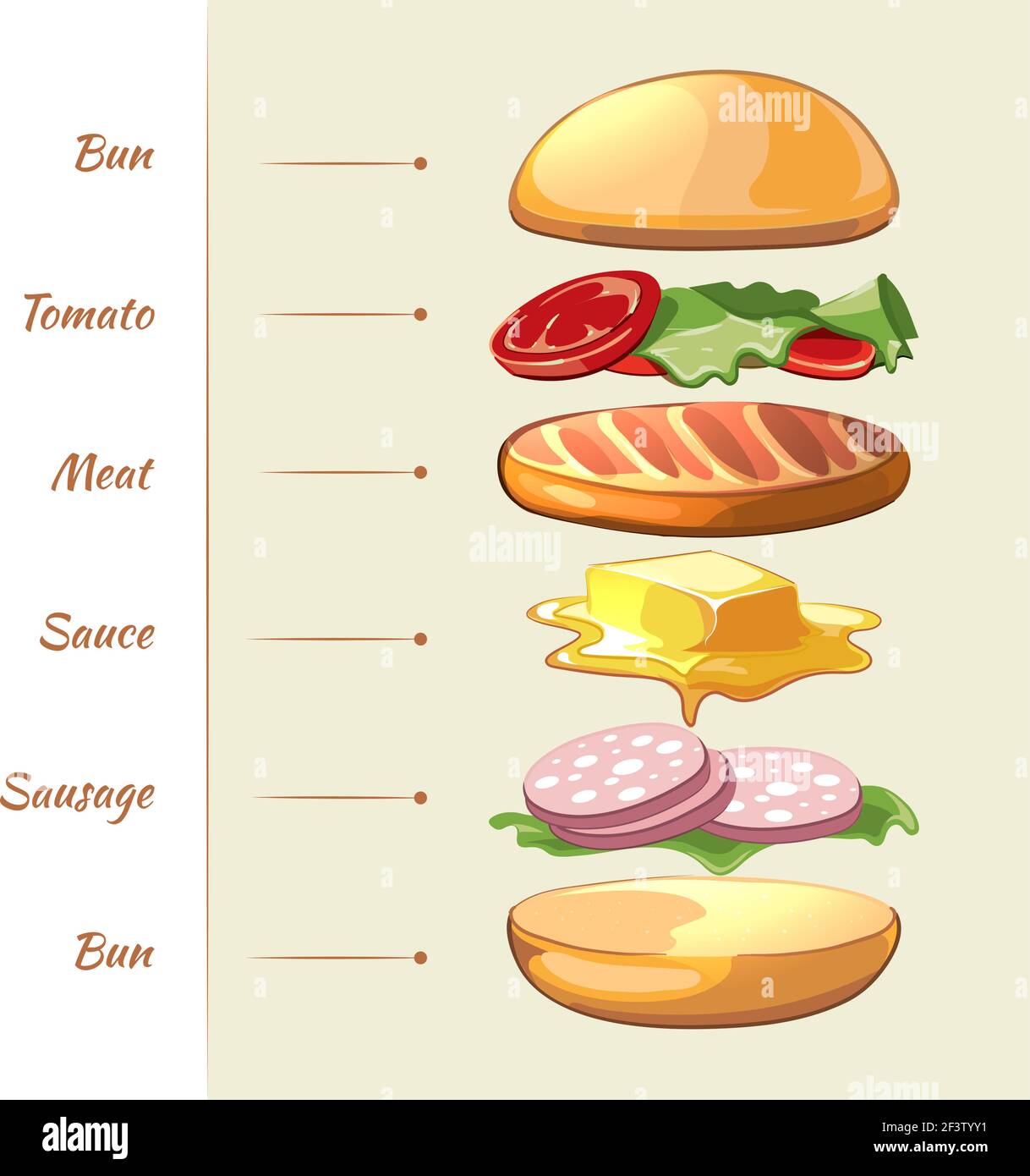 Bun

Tomato

Meat

Sauce

Sausage

Bun

alamy

alamy

alamy

alamy

alamy

alamy

Image ID: 2F3TYY1
www.alamy.com