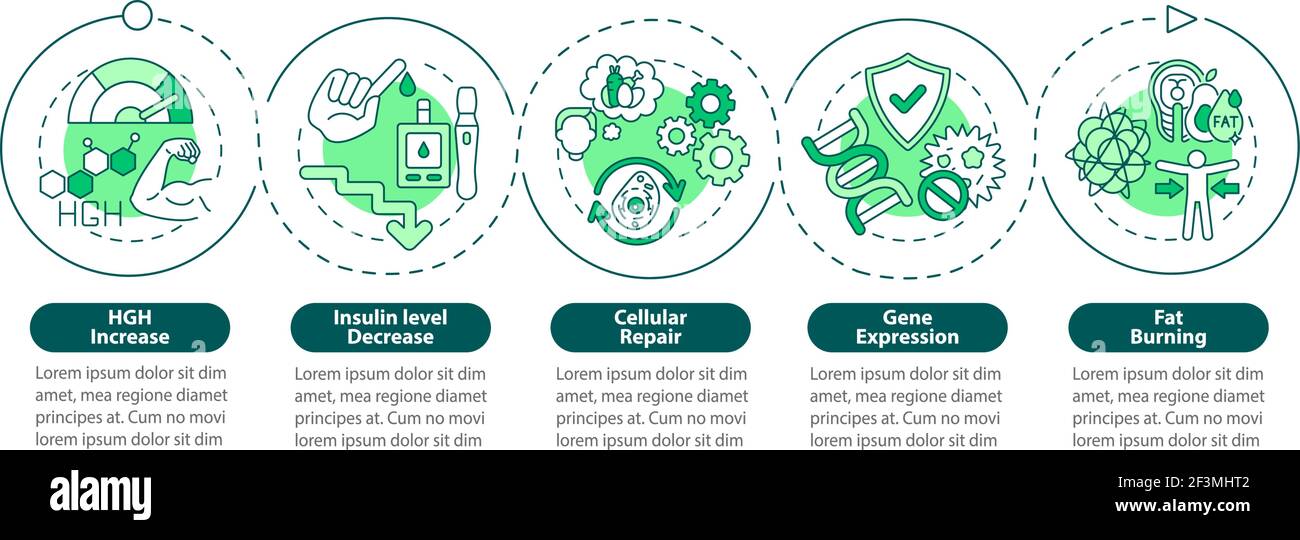 HGH

FAT

HGH Increase

Lorem ipsum dolor sit dim amet, mea regione diamet principes at. Cum no movi lorem ipsum dolor sit dim

Insulin level Decrease

Lorem ipsum dolor sit dim amet, mea regione diamet principes at. Cum no movi lorem ipsum dolor sit dim

Cellular Repair

Lorem ipsum dolor sit dim amet, mea regione diamet principes at. Cum no movi lorem ipsum dolor sit dim

Gene Expression

Lorem ipsum dolor sit dim amet, mea regione diamet principes at. Cum no movi lorem ipsum dolor sit dim

Fat Burning

Lorem ipsum dolor sit dim amet, mea regione diamet principes at. Cum no movi lorem ipsum dolor sit dim

alamy

Image ID: 2F3MHT2
www.alamy.com