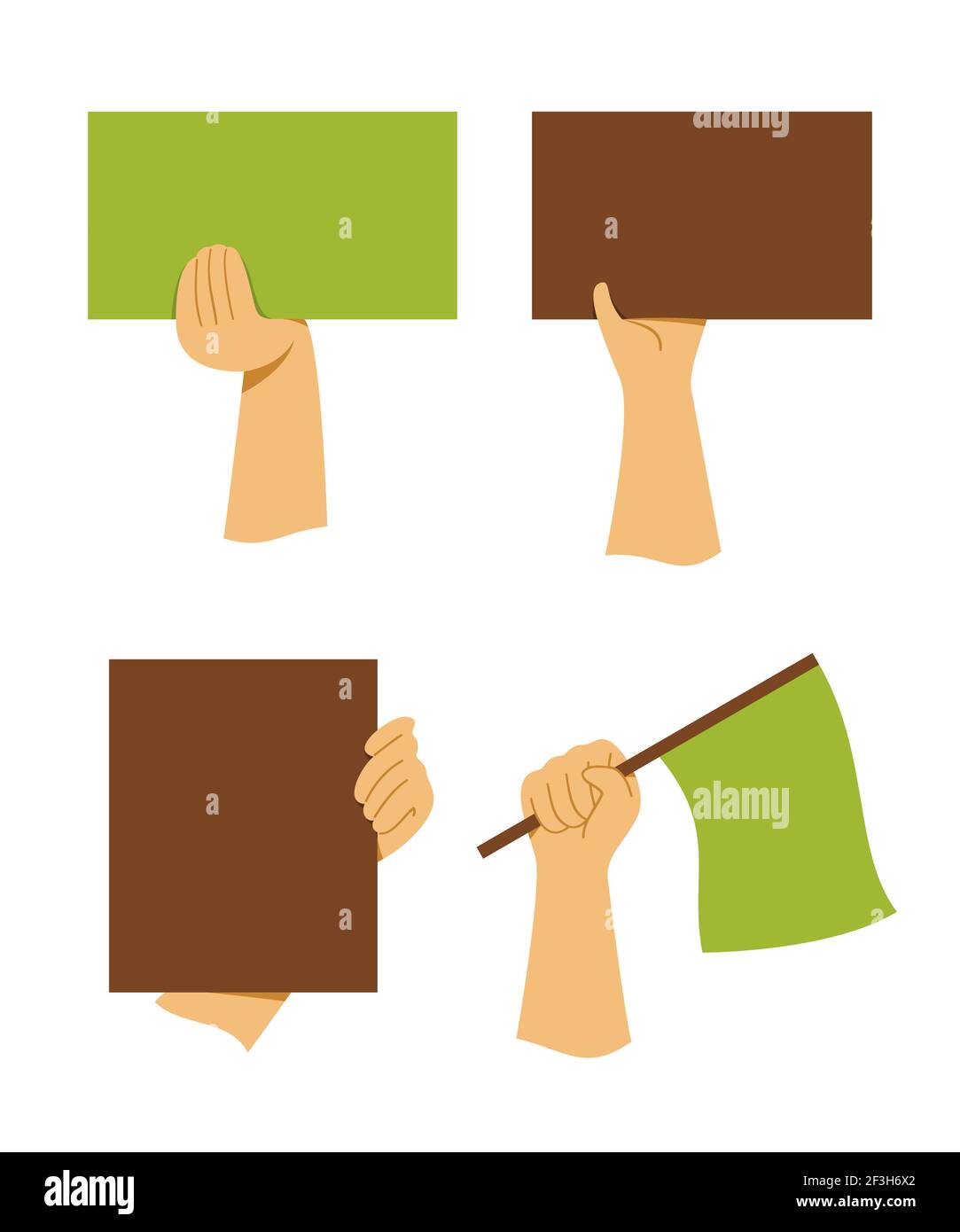 alamy

alamy

alamy

Image ID: 2F3H6X2
www.alamy.com