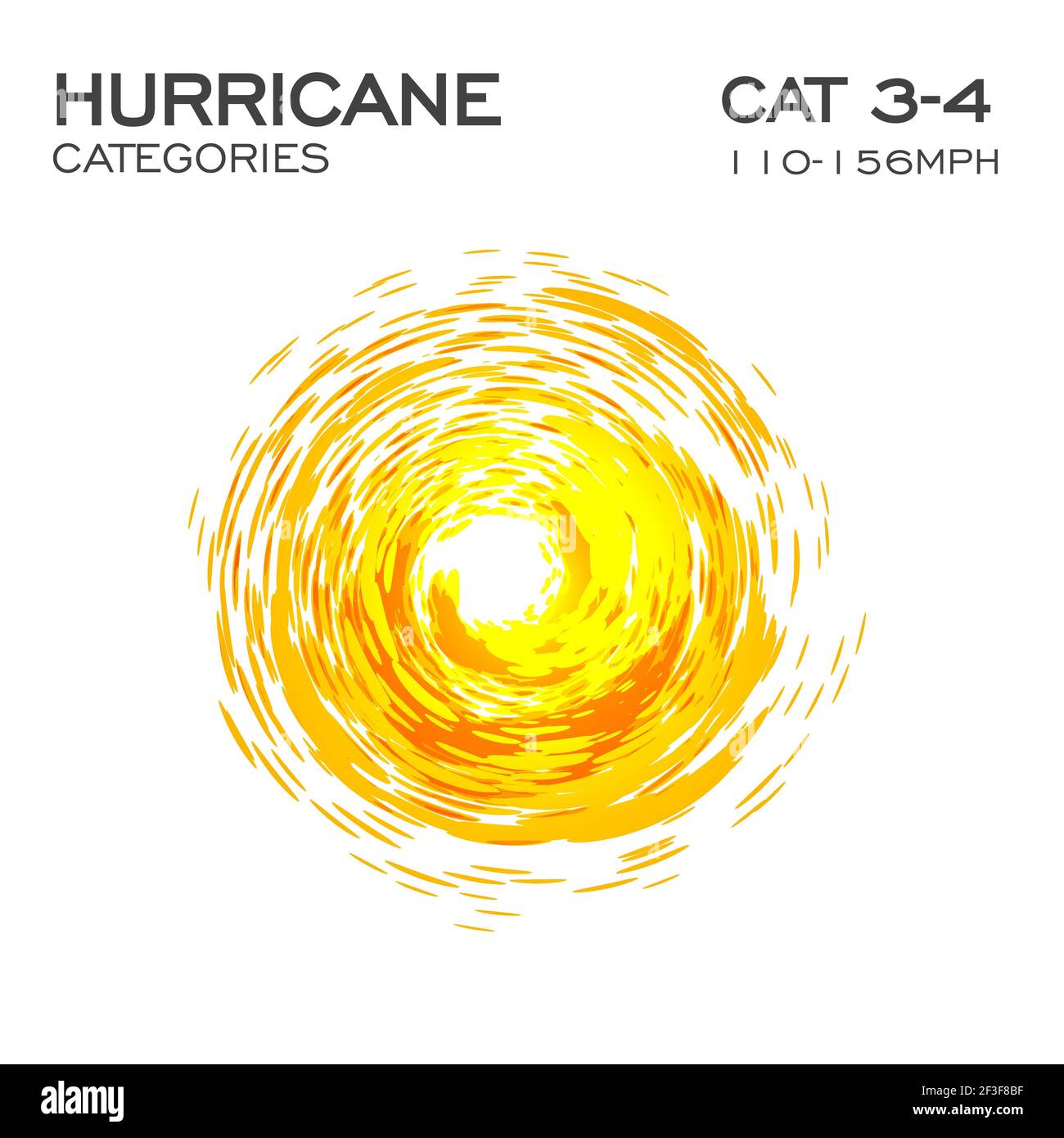 HURRICANE
CATEGORIES

CAT 3-4
110-156MPH

alamy

Image ID: 2F3F8BF
www.alamy.com