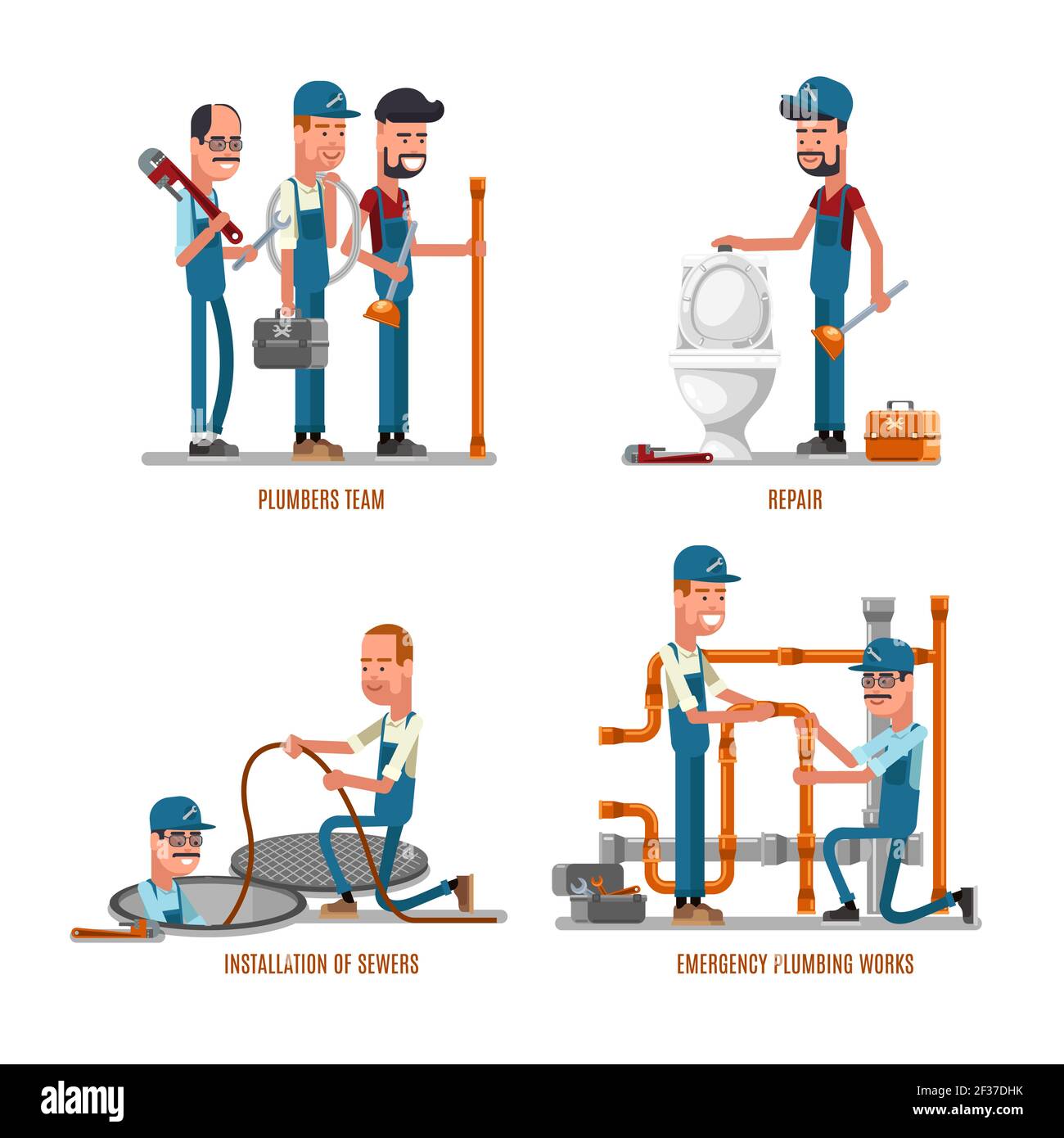 PLUMBERS TEAM

REPAIR

INSTALLATION OF SEWERS

EMERGENCY PLUMBING WORKS

alamy

Image ID: 2F37DHK
www.alamy.com