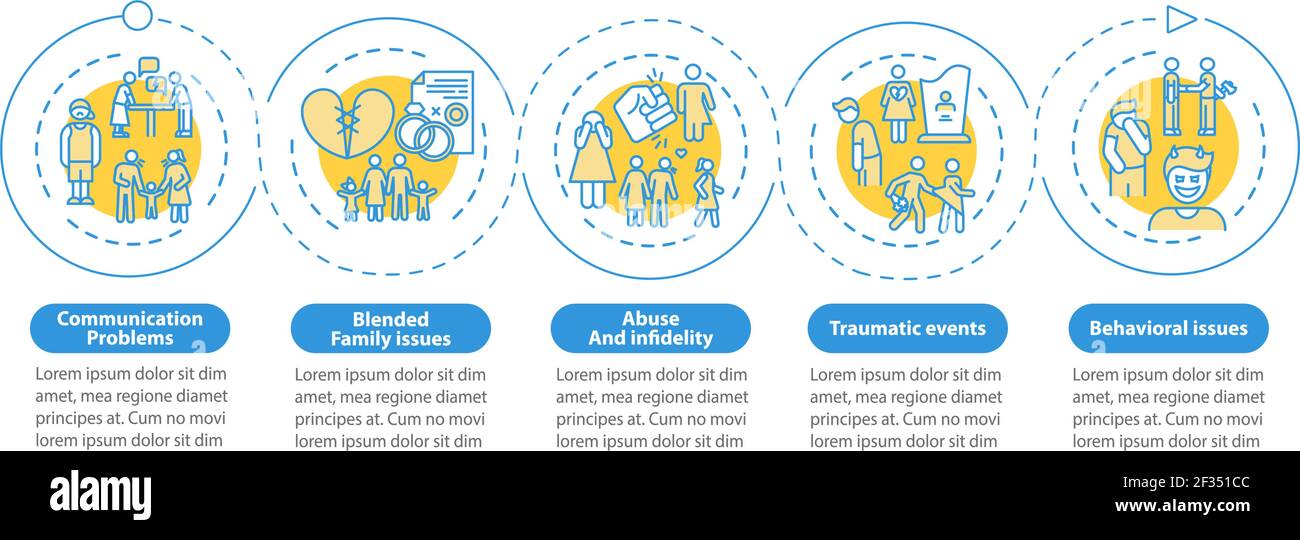 Communication Problems

Lorem ipsum dolor sit dim amet, mea regione diamet principes at. Cum no movi lorem ipsum dolor sit dim

Blended Family issues

Lorem ipsum dolor sit dim amet, mea regione diamet principes at. Cum no movi lorem ipsum dolor sit dim

Abuse And infidelity

Lorem ipsum dolor sit dim amet, mea regione diamet principes at. Cum no movi lorem ipsum dolor sit dim

Traumatic events

Lorem ipsum dolor sit dim amet, mea regione diamet principes at. Cum no movi lorem ipsum dolor sit dim

Behavioral issues

Lorem ipsum dolor sit dim amet, mea regione diamet principes at. Cum no movi lorem ipsum dolor sit dim

alamy

Image ID: 2F351CC
www.alamy.com